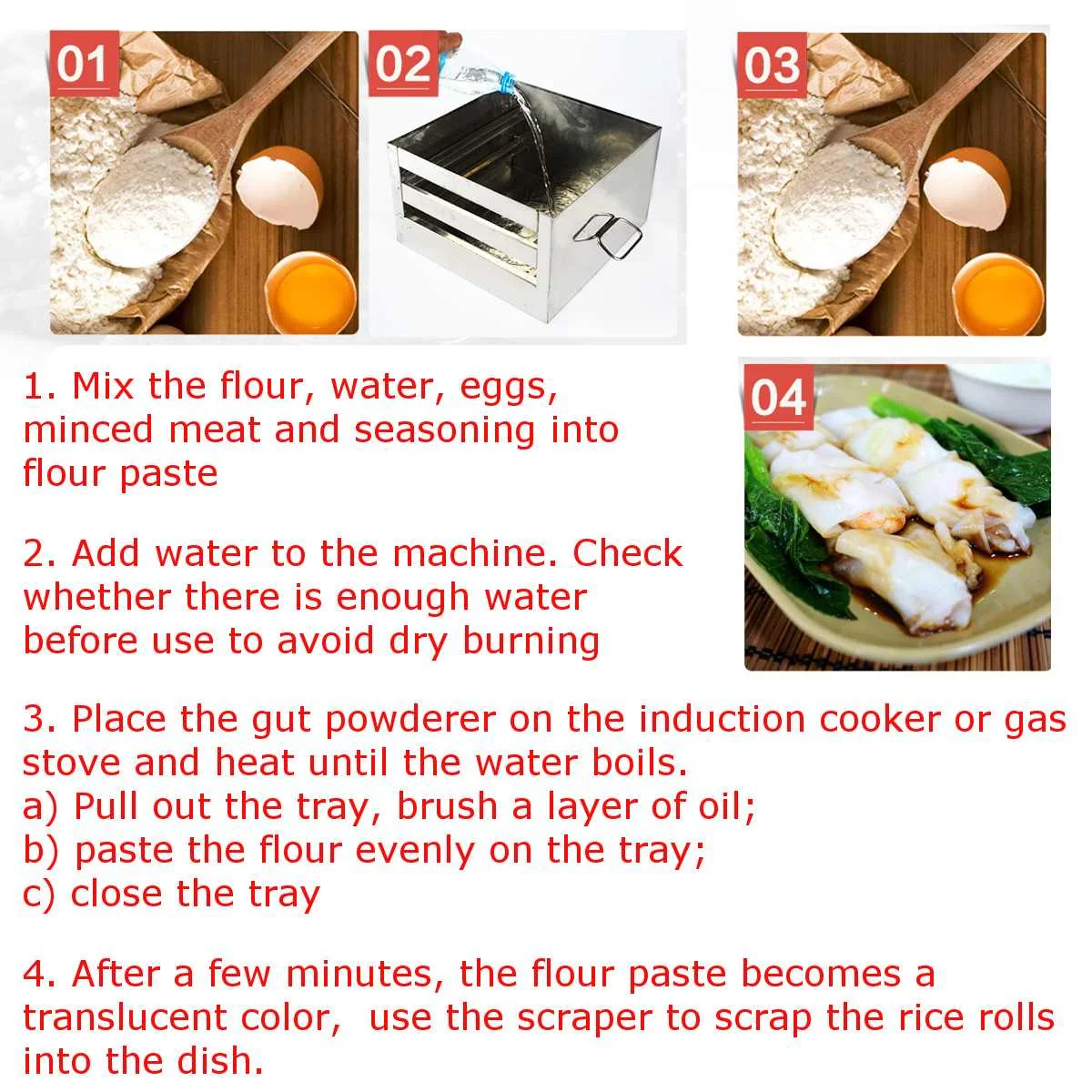 01

02

03

04

1. Mix the flour, water, eggs, minced meat and seasoning into flour paste

2. Add water to the machine. Check whether there is enough water before use to avoid dry burning

3. Place the gut powderer on the induction cooker or gas stove and heat until the water boils.
a) Pull out the tray, brush a layer of oil;
b) paste the flour evenly on the tray;
c) close the tray

4. After a few minutes, the flour paste becomes a translucent color, use the scraper to scrap the rice rolls into the dish.