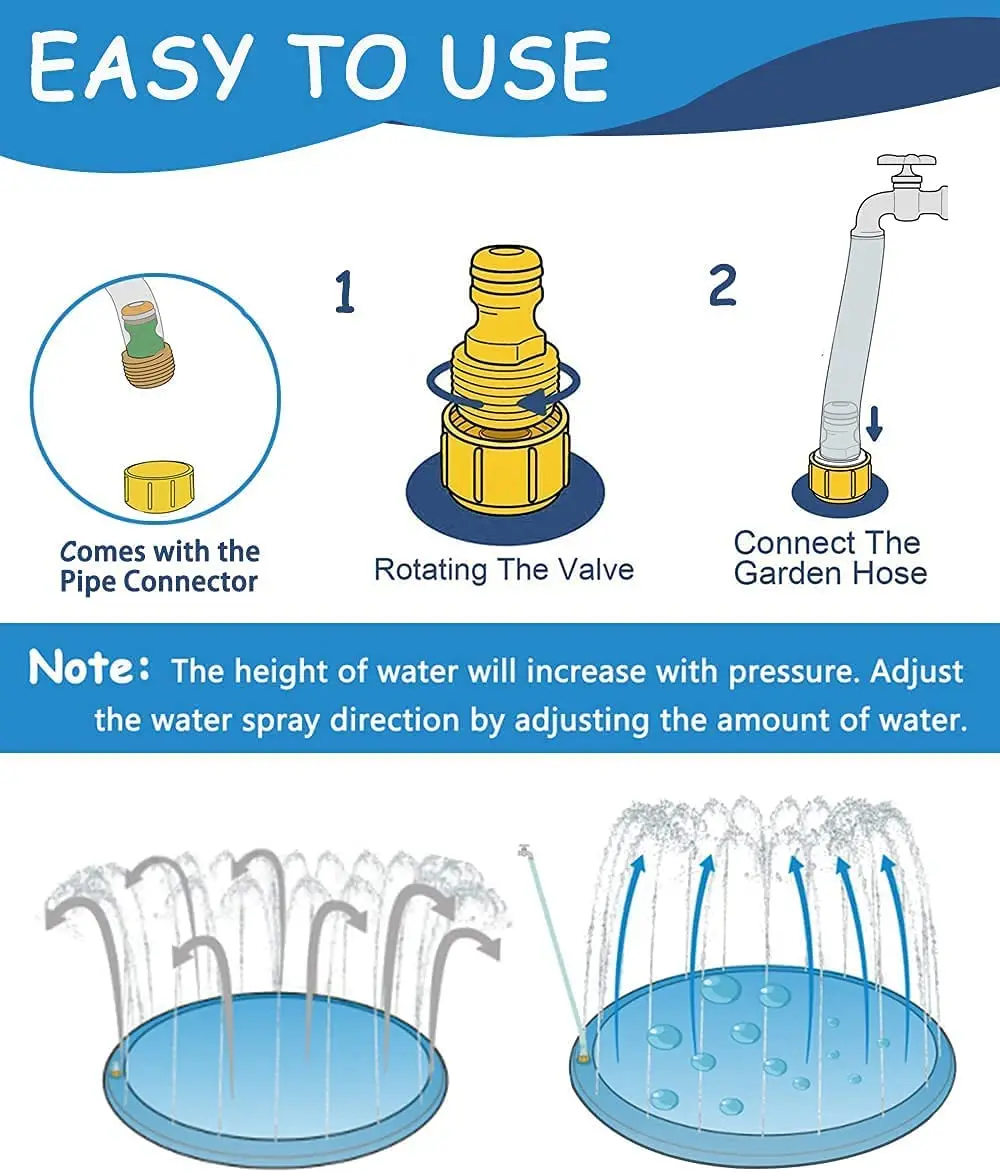 EASY TO USE

Comes with the Pipe Connector

1

Rotating The Valve

2

Connect The Garden Hose

Note: The height of water will increase with pressure. Adjust the water spray direction by adjusting the amount of water.