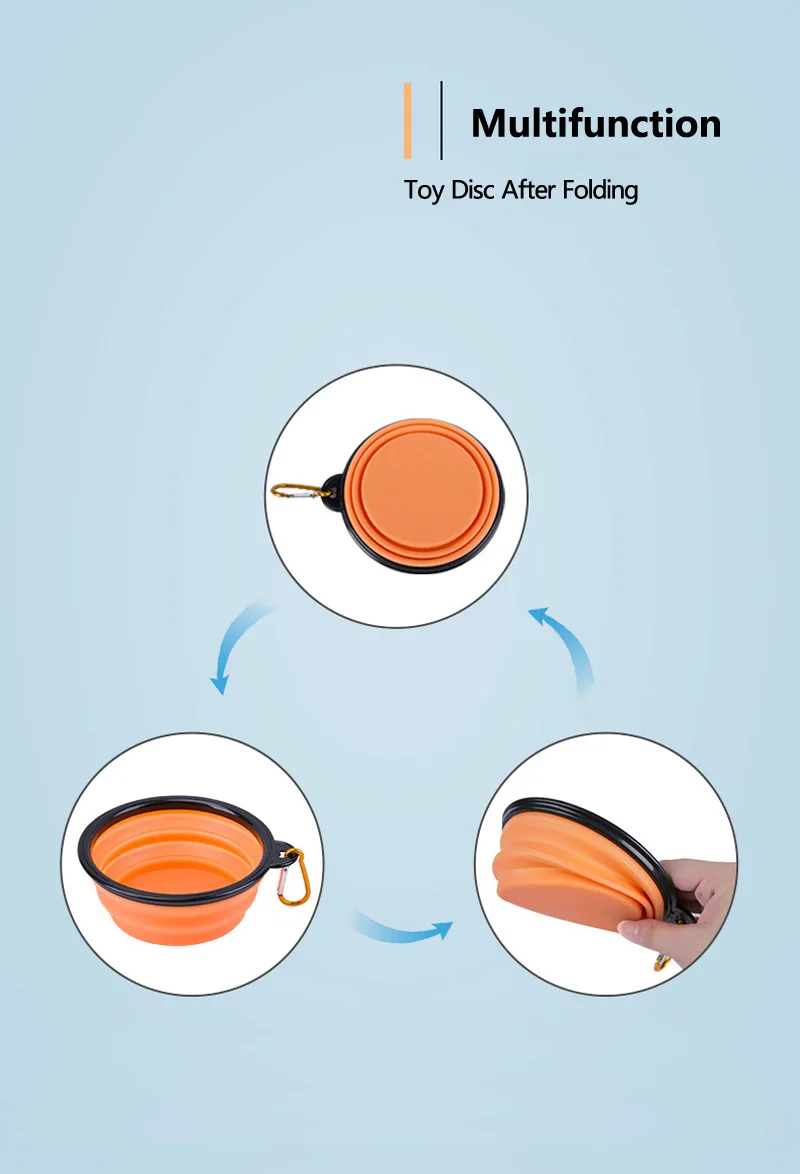 Multifunction

Toy Disc After Folding