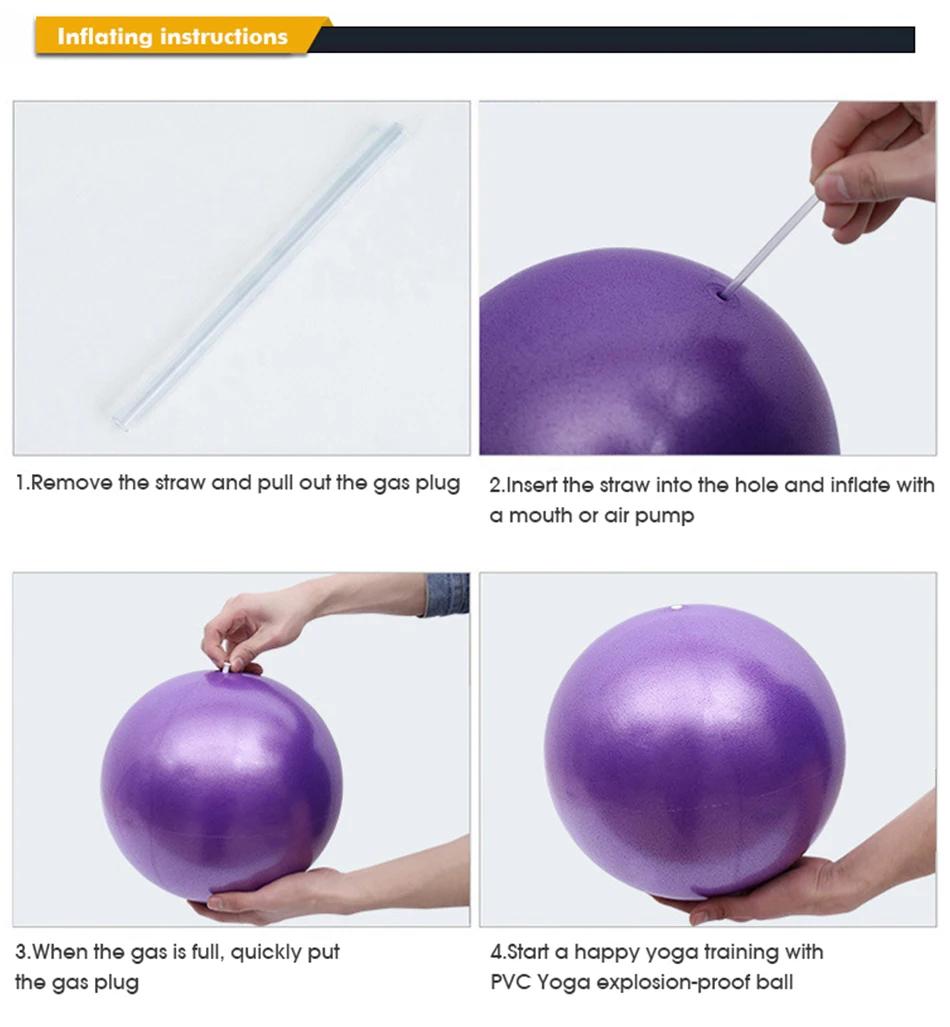 Inflating instructions

1.Remove the straw and pull out the gas plug

2.Insert the straw into the hole and inflate with a mouth or air pump

3.When the gas is full, quickly put the gas plug

4.Start a happy yoga training with PVC Yoga explosion-proof ball