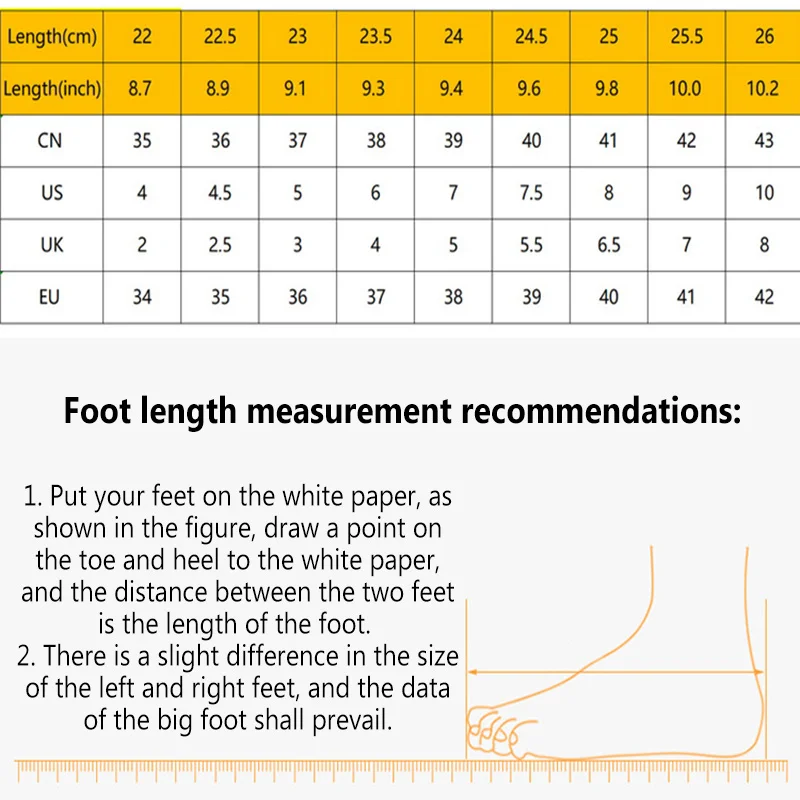 | Length(cm) | 22 | 22.5 | 23 | 23.5 | 24 | 24.5 | 25 | 25.5 | 26 |
|---|---|---|---|---|---|---|---|---|---|
| Length(inch) | 8.7 | 8.9 | 9.1 | 9.3 | 9.4 | 9.6 | 9.8 | 10.0 | 10.2 |
| CN | 35 | 36 | 37 | 38 | 39 | 40 | 41 | 42 | 43 |
| US | 4 | 4.5 | 5 | 6 | 7 | 7.5 | 8 | 9 | 10 |
| UK | 2 | 2.5 | 3 | 4 | 5 | 5.5 | 6.5 | 7 | 8 |
| EU | 34 | 35 | 36 | 37 | 38 | 39 | 40 | 41 | 42 |

Foot length measurement recommendations:

1. Put your feet on the white paper, as shown in the figure, draw a point on the toe and heel to the white paper, and the distance between the two feet is the length of the foot.
2. There is a slight difference in the size of the left and right feet, and the data of the big foot shall prevail.