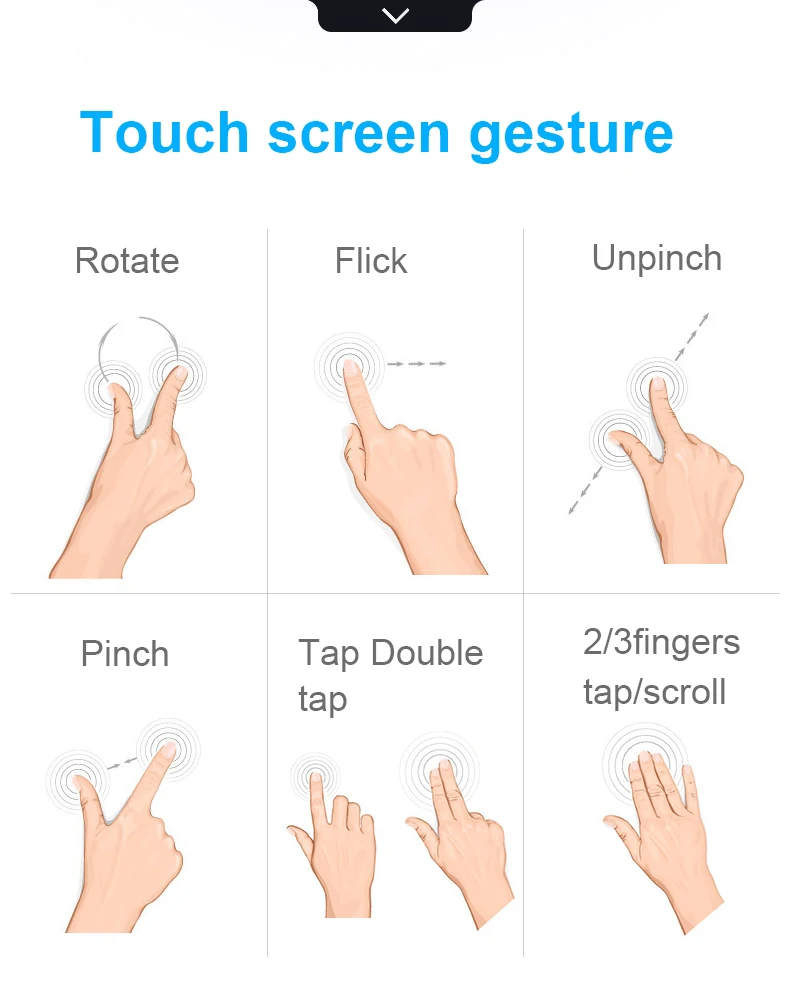 Touch screen gesture

Rotate

Flick

Unpinch

Pinch

Tap Double tap

2/3fingers tap/scroll