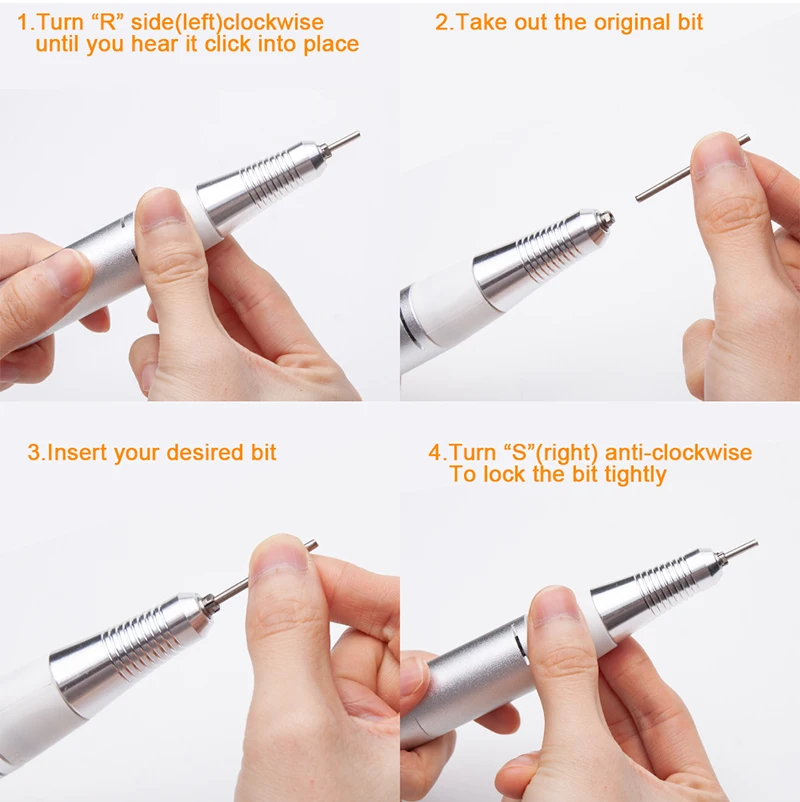 1.Turn “R” side(left)clockwise until you hear it click into place

2.Take out the original bit

3.Insert your desired bit

4.Turn “S”(right) anti-clockwise To lock the bit tightly