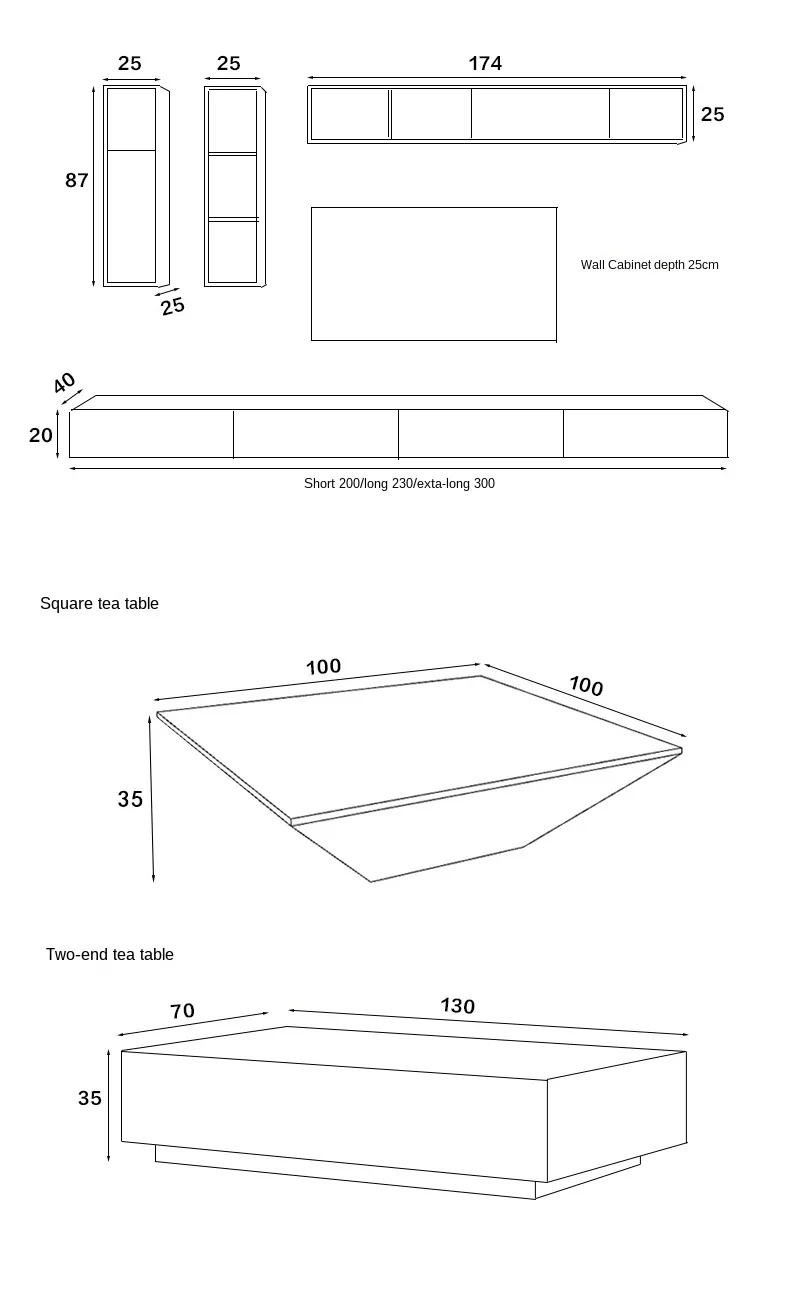 25
25
174
25
87
25
Wall Cabinet depth 25cm
40
20
Short 200/long 230/exta-long 300

Square tea table
100
100
35

Two-end tea table
70
130
35