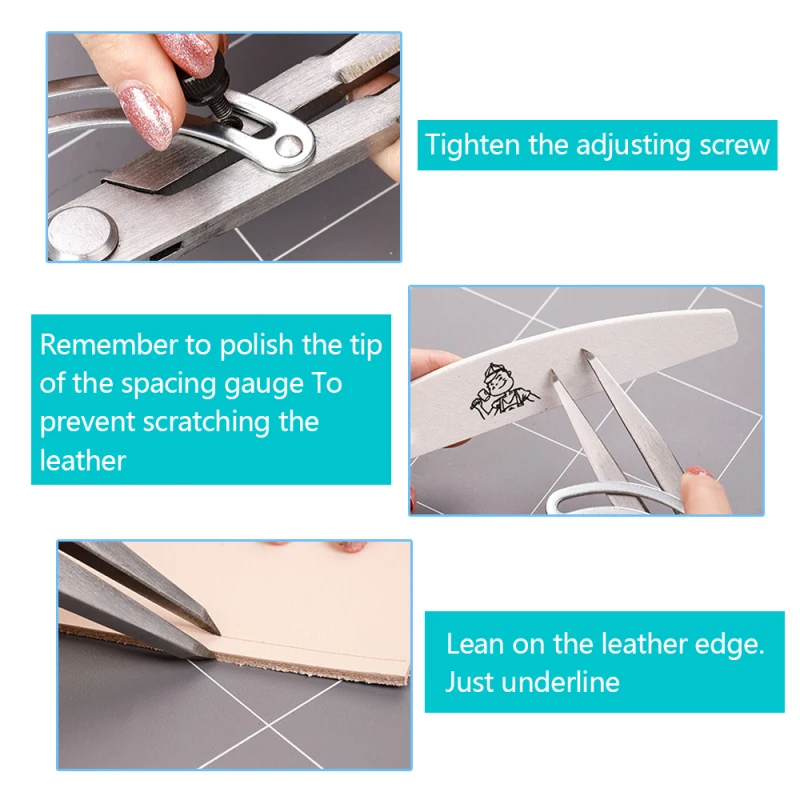 Tighten the adjusting screw

Remember to polish the tip of the spacing gauge To prevent scratching the leather

Lean on the leather edge. Just underline