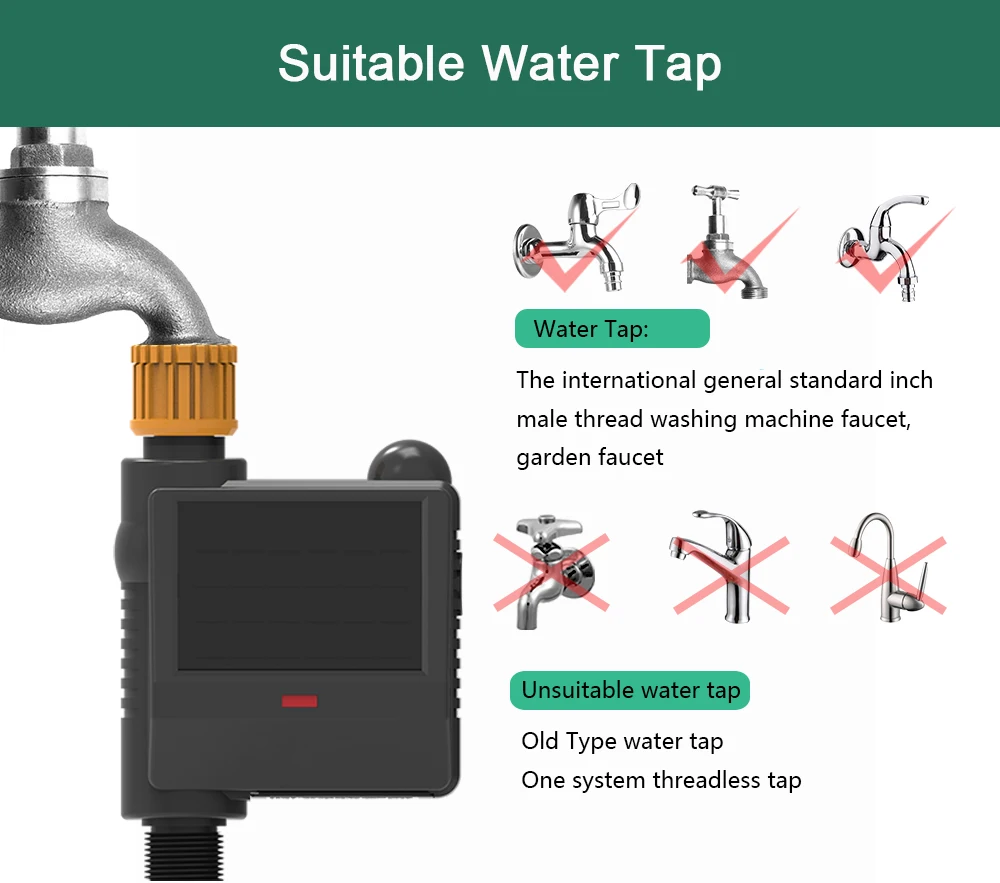 Suitable Water Tap

Water Tap:

The international general standard inch male thread washing machine faucet, garden faucet

Unsuitable water tap

Old Type water tap
One system threadless tap