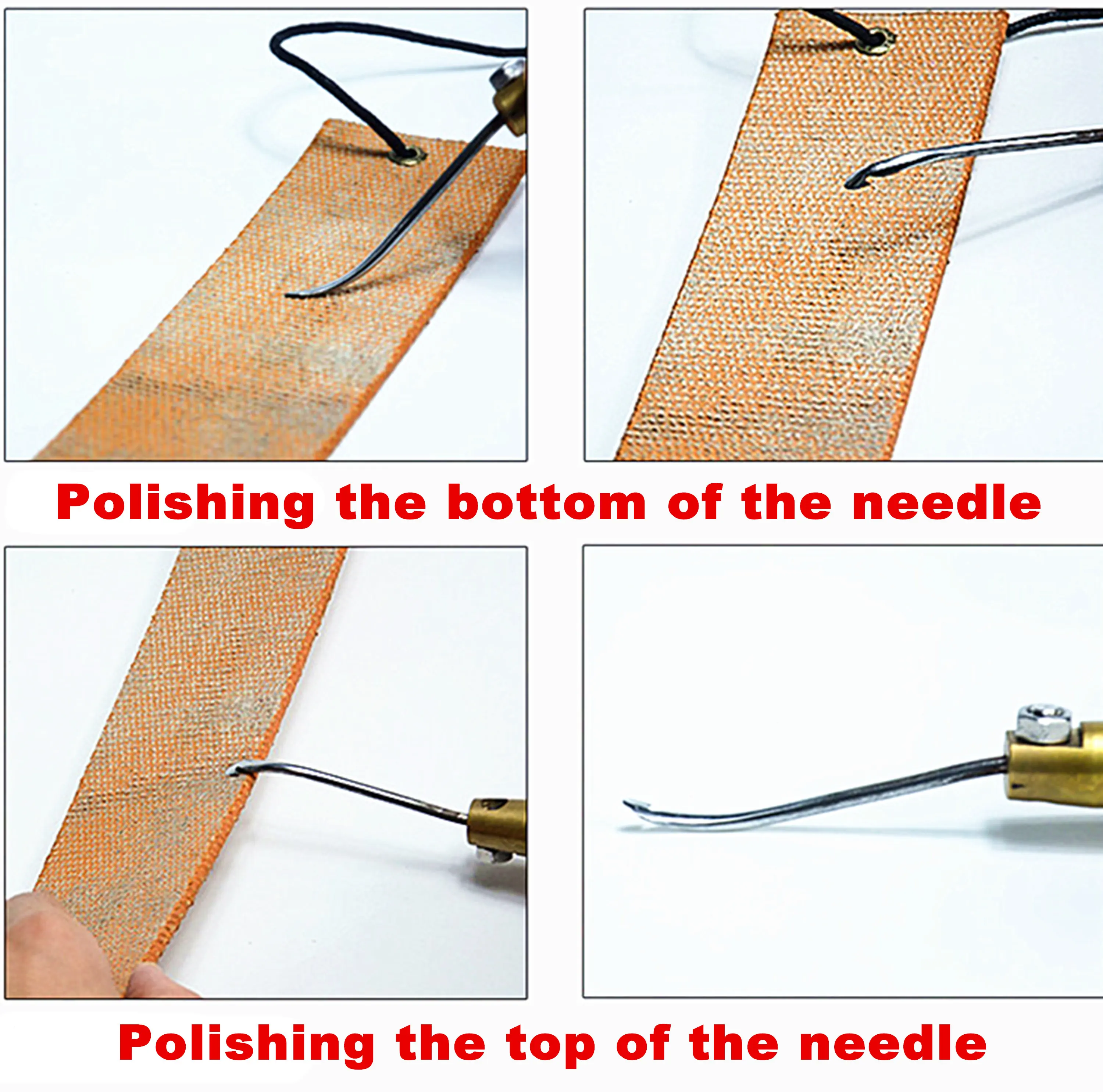 Polishing the bottom of the needle

Polishing the top of the needle