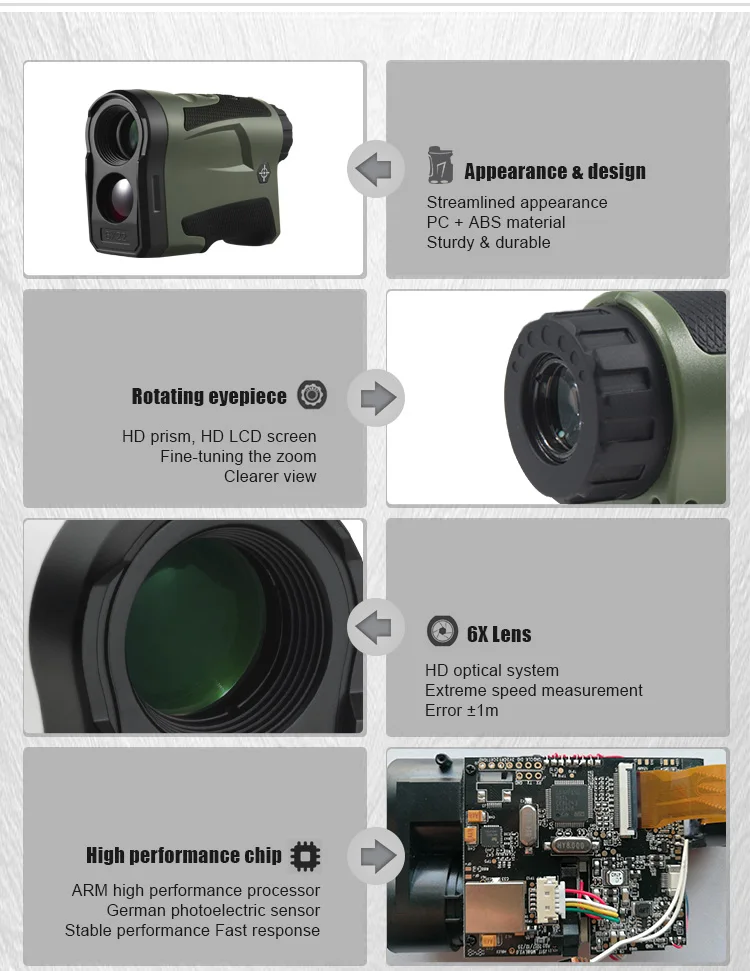 Appearance & design

Streamlined appearance
PC + ABS material
Sturdy & durable

Rotating eyepiece

HD prism, HD LCD screen
Fine-tuning the zoom
Clearer view

6X Lens

HD optical system
Extreme speed measurement
Error ±1m

High performance chip

ARM high performance processor
German photoelectric sensor
Stable performance Fast response