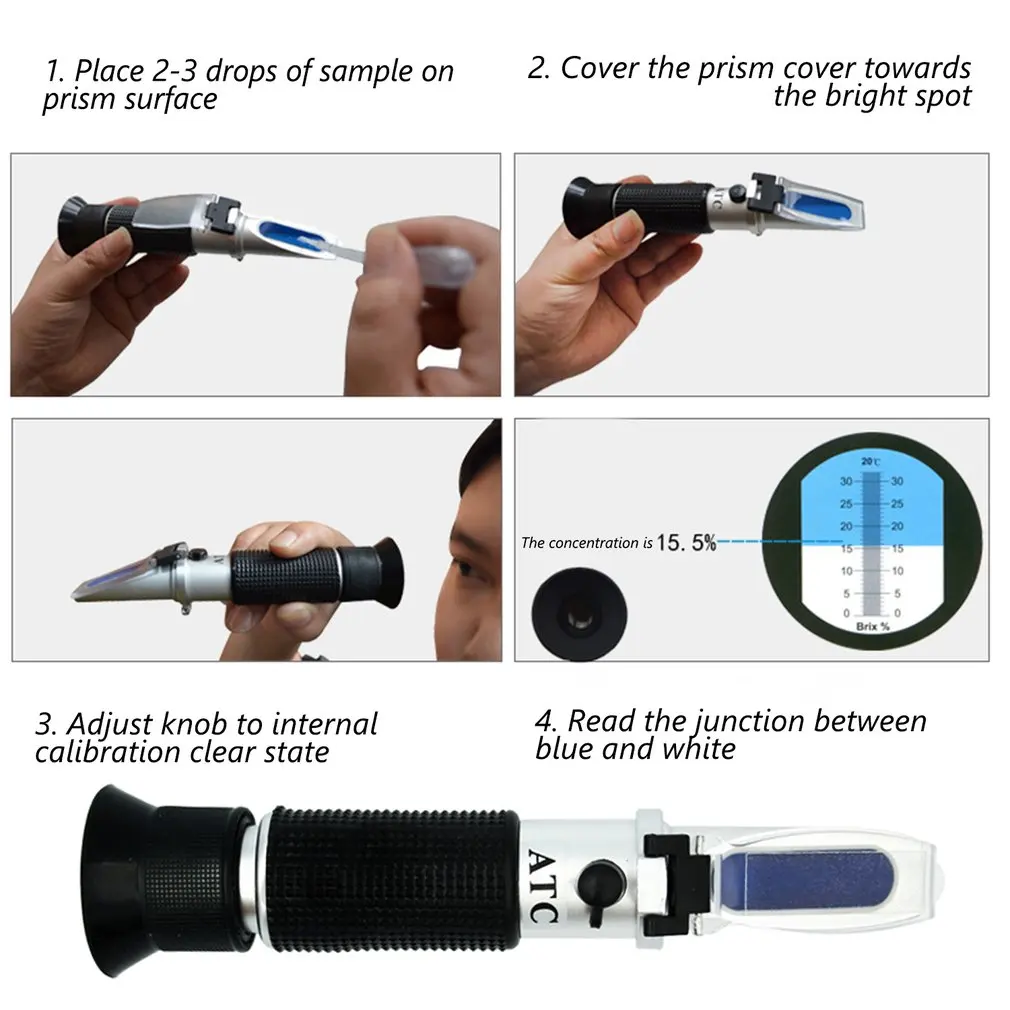 1. Place 2-3 drops of sample on prism surface

2. Cover the prism cover towards the bright spot

ATC

The concentration is 15. 5%

20℃

30 30
25 25
20 20
15 15
10 10
5 5
0 0
Brix %

3. Adjust knob to internal calibration clear state

4. Read the junction between blue and white

ATC