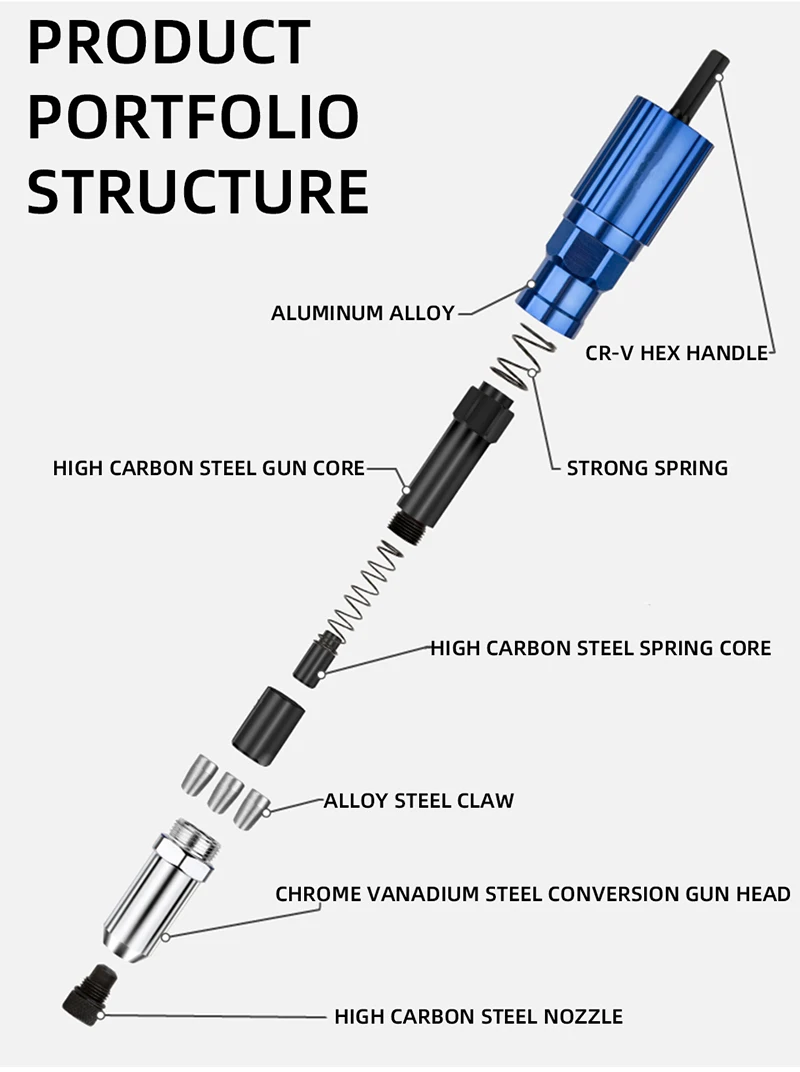 PRODUCT PORTFOLIO STRUCTURE

ALUMINUM ALLOY

CR-V HEX HANDLE

HIGH CARBON STEEL GUN CORE

STRONG SPRING

HIGH CARBON STEEL SPRING CORE

ALLOY STEEL CLAW

CHROME VANADIUM STEEL CONVERSION GUN HEAD

HIGH CARBON STEEL NOZZLE