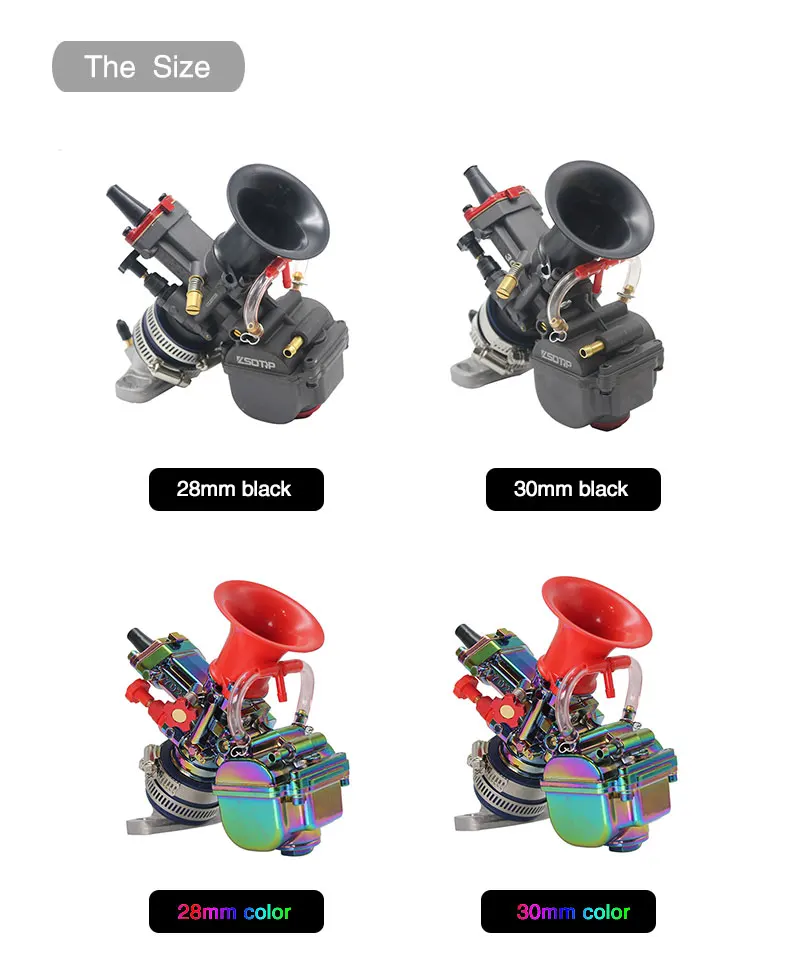 The Size

ZSDTRP

ZSDTRP

28mm black

30mm black

28mm color

30mm color