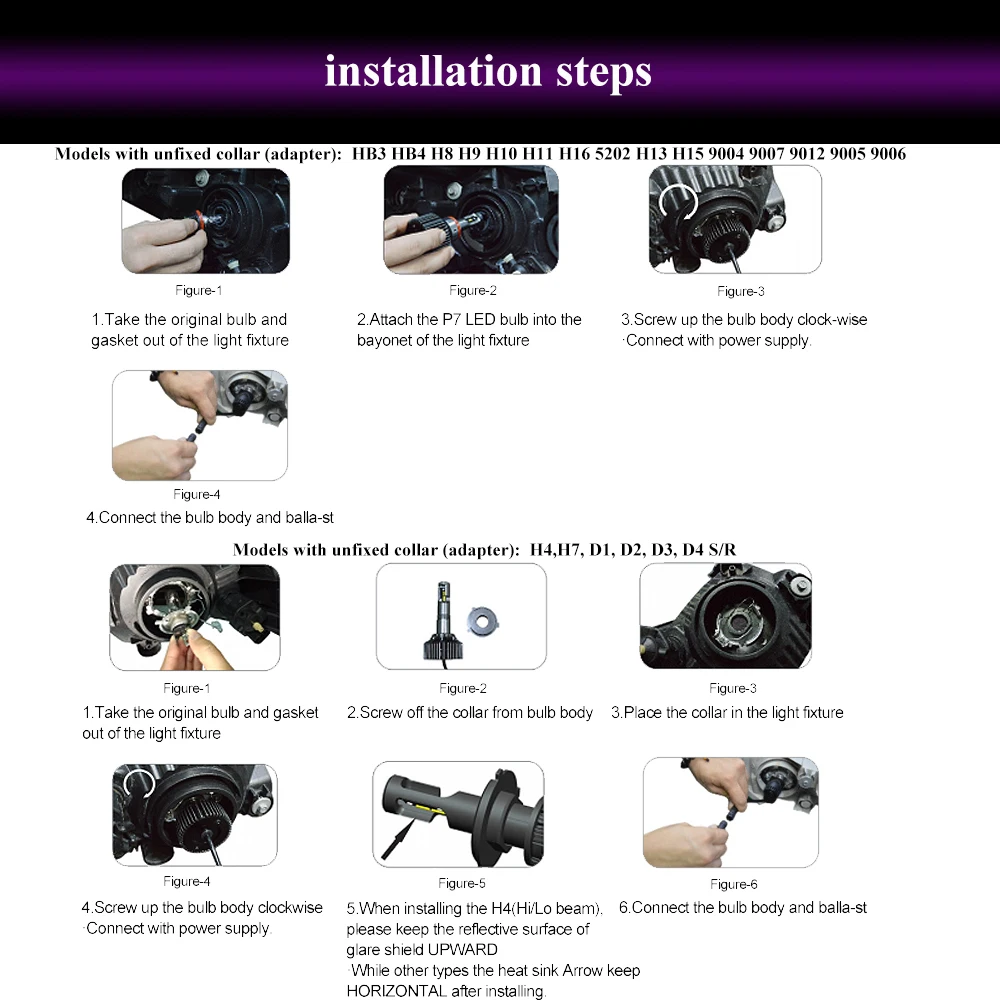 installation steps

Models with unfixed collar (adapter): HB3 HB4 H8 H9 H10 H11 H16 5202 H13 H15 9004 9007 9012 9005 9006

Figure-1

1.Take the original bulb and gasket out of the light fixture

Figure-2

2.Attach the P7 LED bulb into the bayonet of the light fixture

Figure-3

3.Screw up the bulb body clock-wise ·Connect with power supply.

Figure-4

4.Connect the bulb body and balla-st

Models with unfixed collar (adapter): H4,H7, D1, D2, D3, D4 S/R

Figure-1

1.Take the original bulb and gasket out of the light fixture

Figure-2

2.Screw off the collar from bulb body

Figure-3

3.Place the collar in the light fixture

Figure-4

4.Screw up the bulb body clockwise ·Connect with power supply.

Figure-5

5.When installing the H4(Hi/Lo beam), please keep the reflective surface of glare shield UPWARD
·While other types the heat sink Arrow keep HORIZONTAL after installing.

Figure-6

6.Connect the bulb body and balla-st