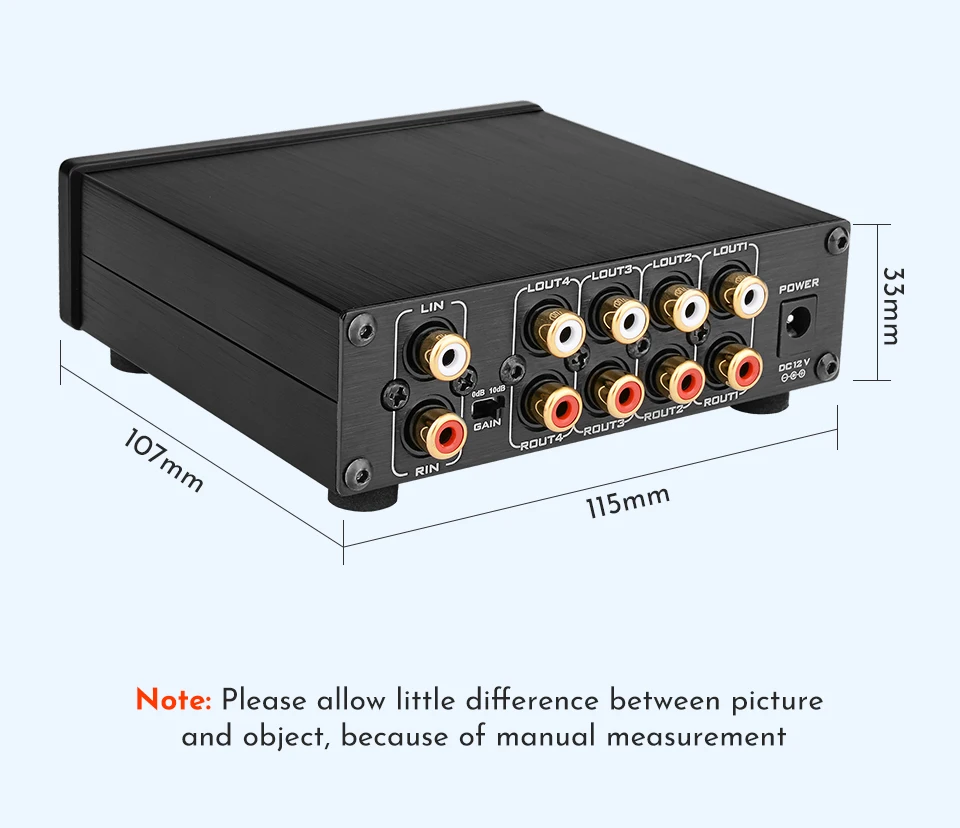 LIN
RIN
0dB 10dB
GAIN
LOUT4
LOUT3
LOUT2
LOUT1
ROUT4
ROUT3
ROUT2
ROUT1
POWER
DC12 V
33mm
107mm
115mm

Note: Please allow little difference between picture and object, because of manual measurement