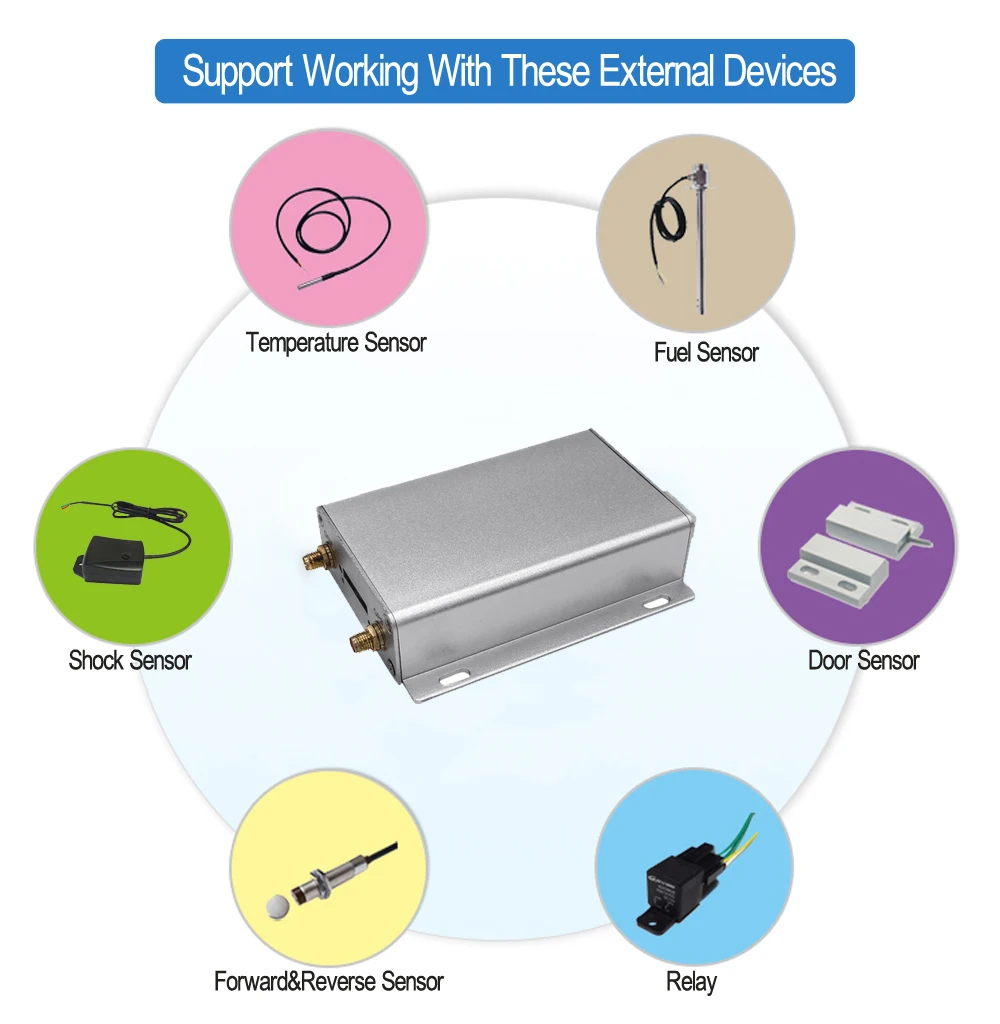 Support Working With These External Devices

Temperature Sensor

Fuel Sensor

Shock Sensor

Door Sensor

Forward&Reverse Sensor

Relay