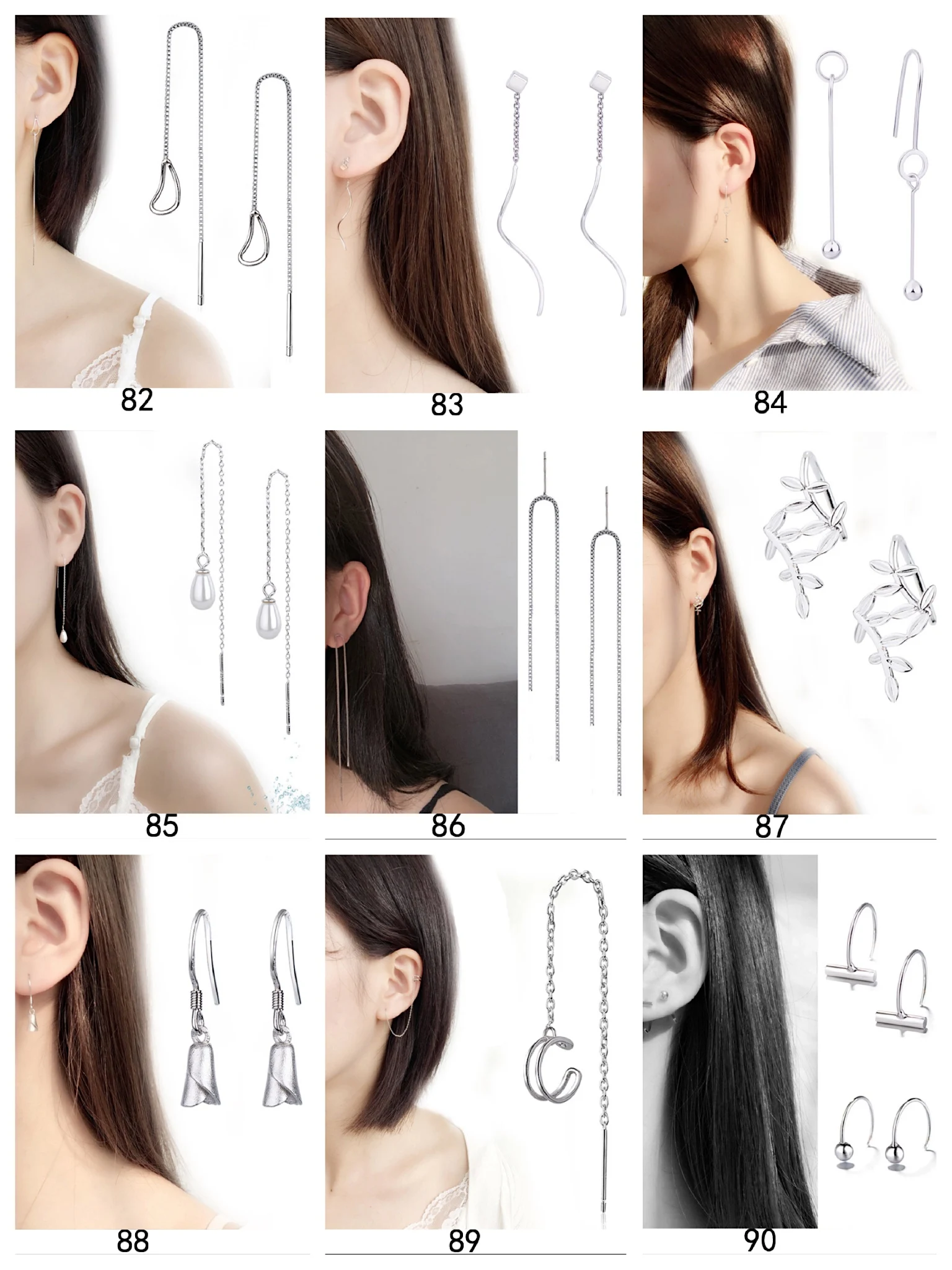 82

83

84

85

86

87

88

89

90