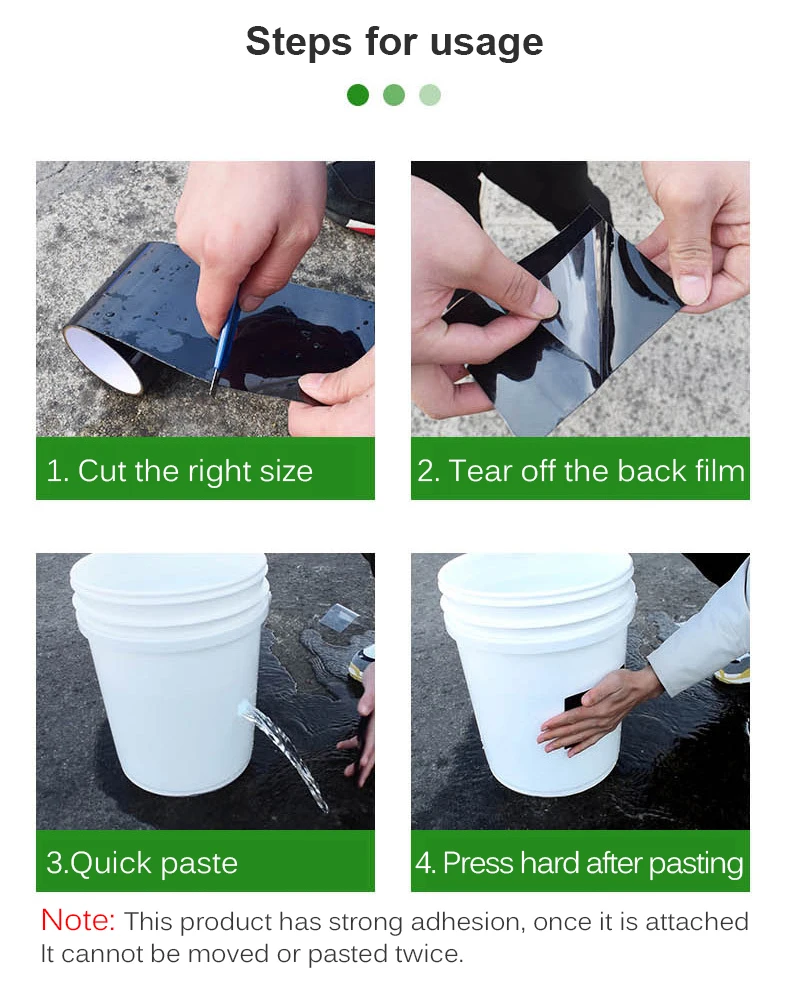 Steps for usage

1. Cut the right size

2. Tear off the back film

3.Quick paste

4. Press hard after pasting

Note: This product has strong adhesion, once it is attached It cannot be moved or pasted twice.