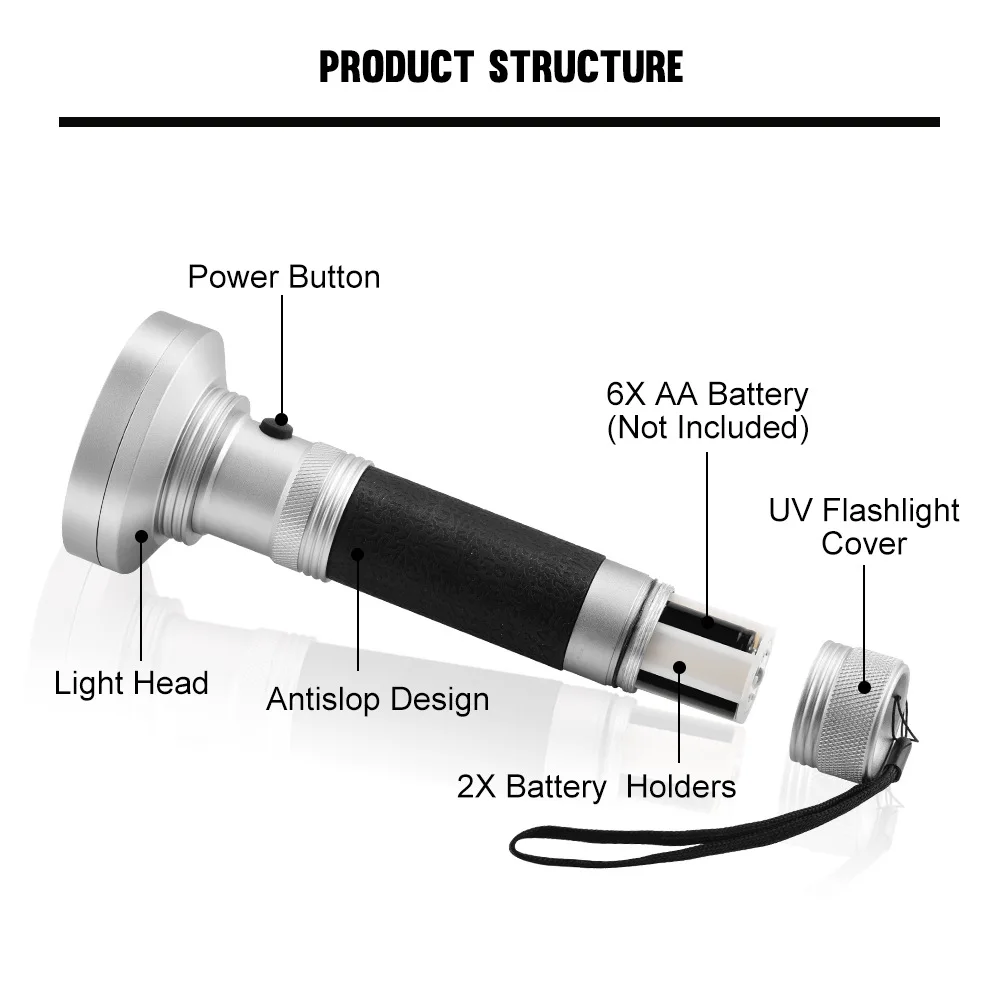 PRODUCT STRUCTURE

Power Button

6X AA Battery (Not Included)

UV Flashlight Cover

Light Head

Antislop Design

2X Battery Holders