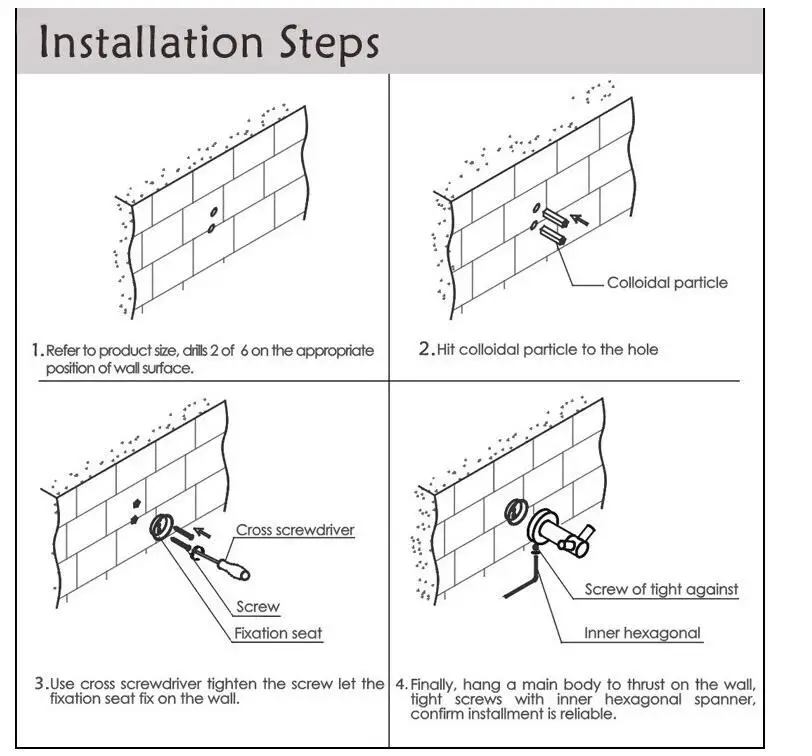 Installation Steps

1. Refer to product size, drills 2 of 6 on the appropriate position of wall surface.

Colloidal particle

2. Hit colloidal particle to the hole

Cross screwdriver

Screw

Fixation seat

3. Use cross screwdriver tighten the screw let the fixation seat fix on the wall.

Screw of tight against

Inner hexagonal

4. Finally, hang a main body to thrust on the wall, tight screws with inner hexagonal spanner, confirm installment is reliable.