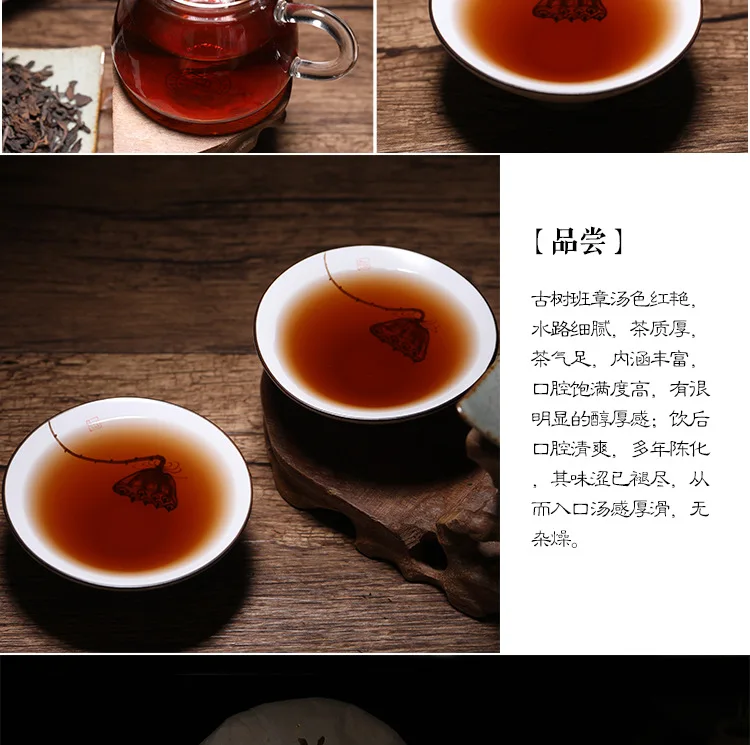 【品尝】

古树班章汤色红艳，水路细腻，茶质厚，茶气足，内涵丰富，口腔饱满度高，有很明显的醇厚感；饮后口腔清爽，多年陈化，其味涩已褪尽，从而入口汤感厚滑，无杂燥。