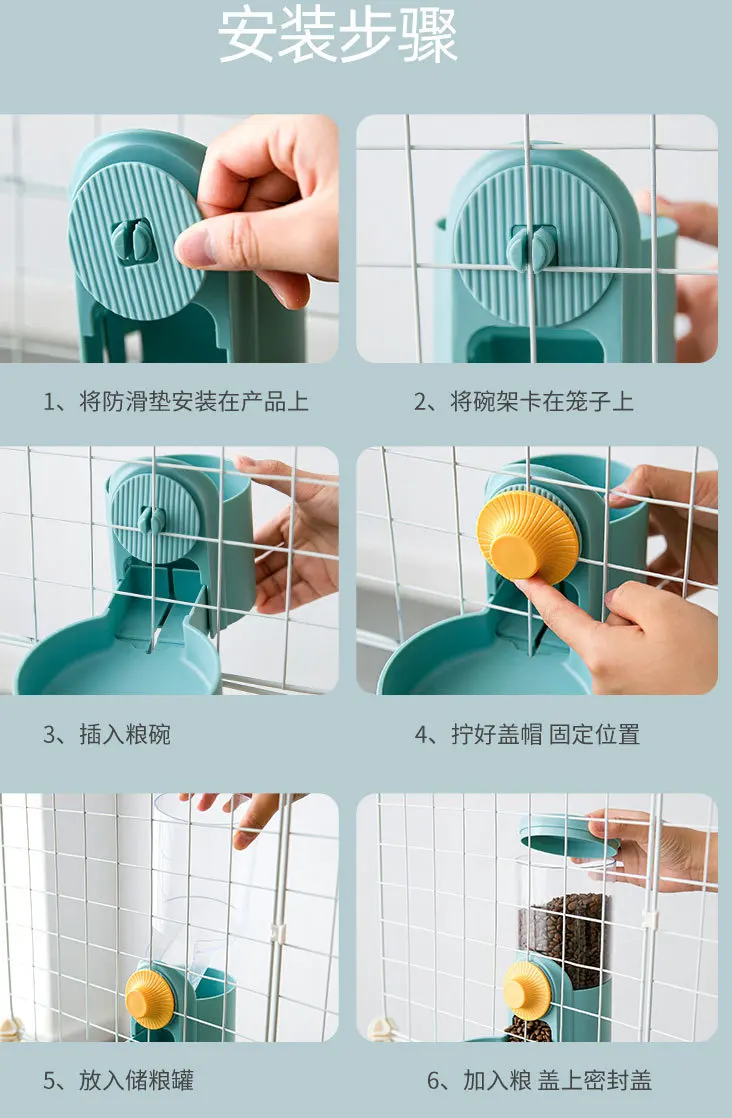 安装步骤

1、将防滑垫安装在产品上

2、将碗架卡在笼子上

3、插入粮碗

4、拧好盖帽 固定位置

5、放入储粮罐

6、加入粮 盖上密封盖