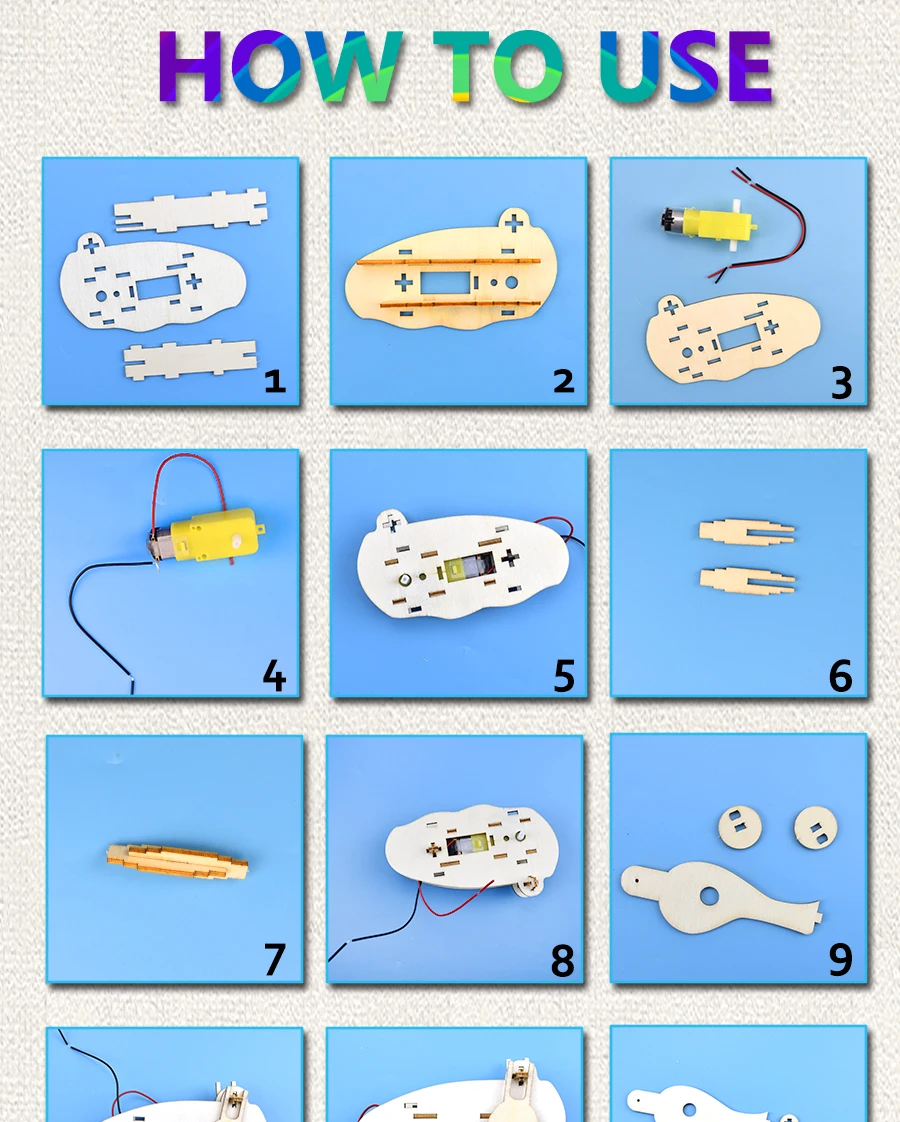 HOW TO USE

1

2

3

4

5

6

7

8

9