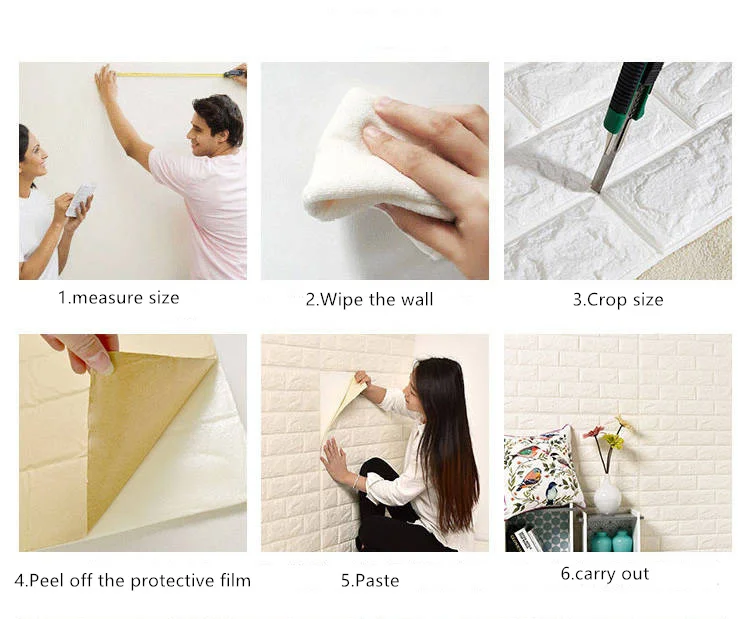 1.measure size

2.Wipe the wall

3.Crop size

4.Peel off the protective film

5.Paste

6.carry out