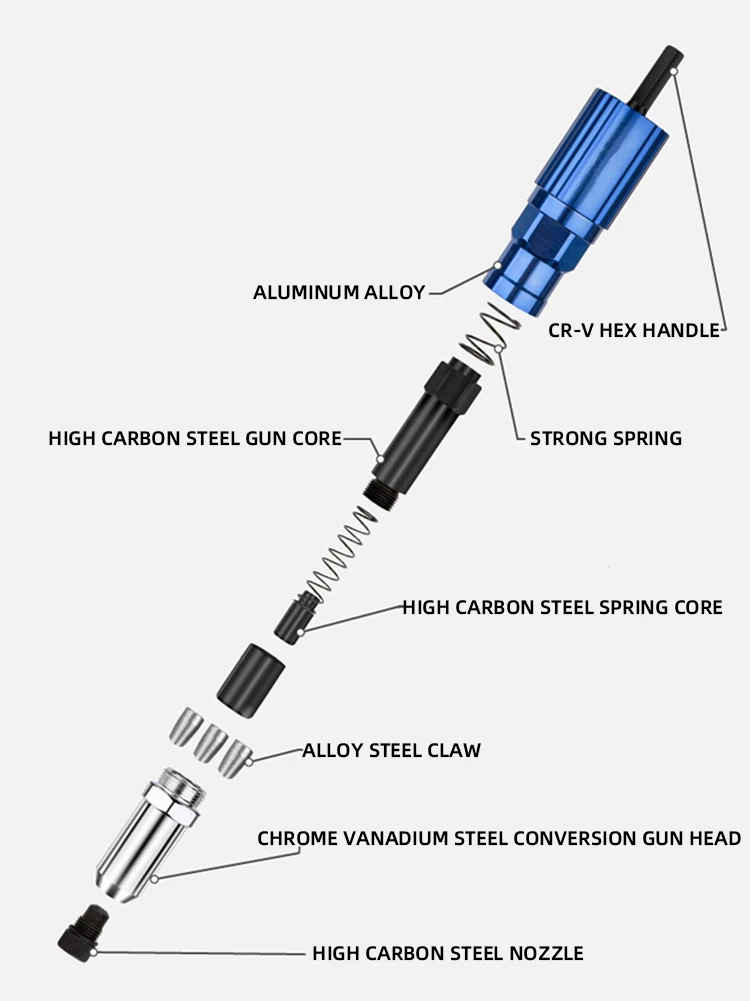 ALUMINUM ALLOY

CR-V HEX HANDLE

HIGH CARBON STEEL GUN CORE

STRONG SPRING

HIGH CARBON STEEL SPRING CORE

ALLOY STEEL CLAW

CHROME VANADIUM STEEL CONVERSION GUN HEAD

HIGH CARBON STEEL NOZZLE