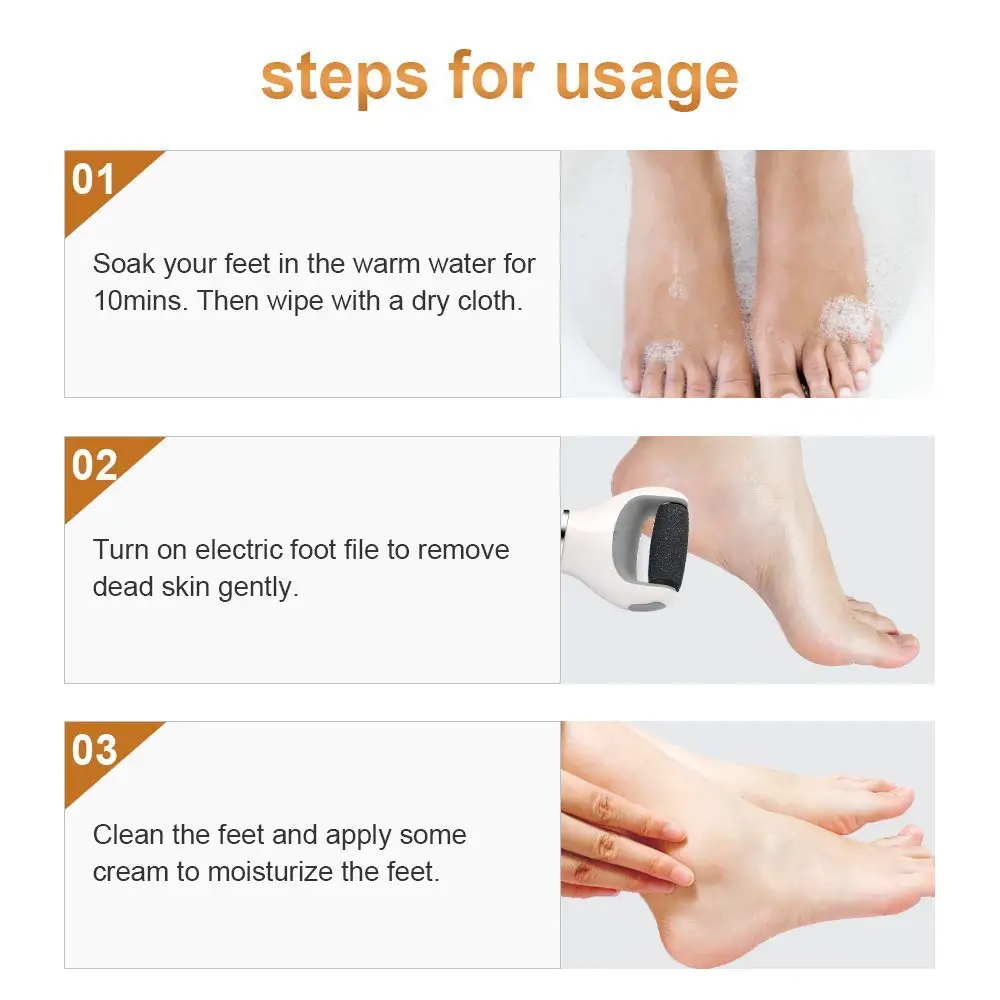 steps for usage

01

Soak your feet in the warm water for 10mins. Then wipe with a dry cloth.

02

Turn on electric foot file to remove dead skin gently.

03

Clean the feet and apply some cream to moisturize the feet.