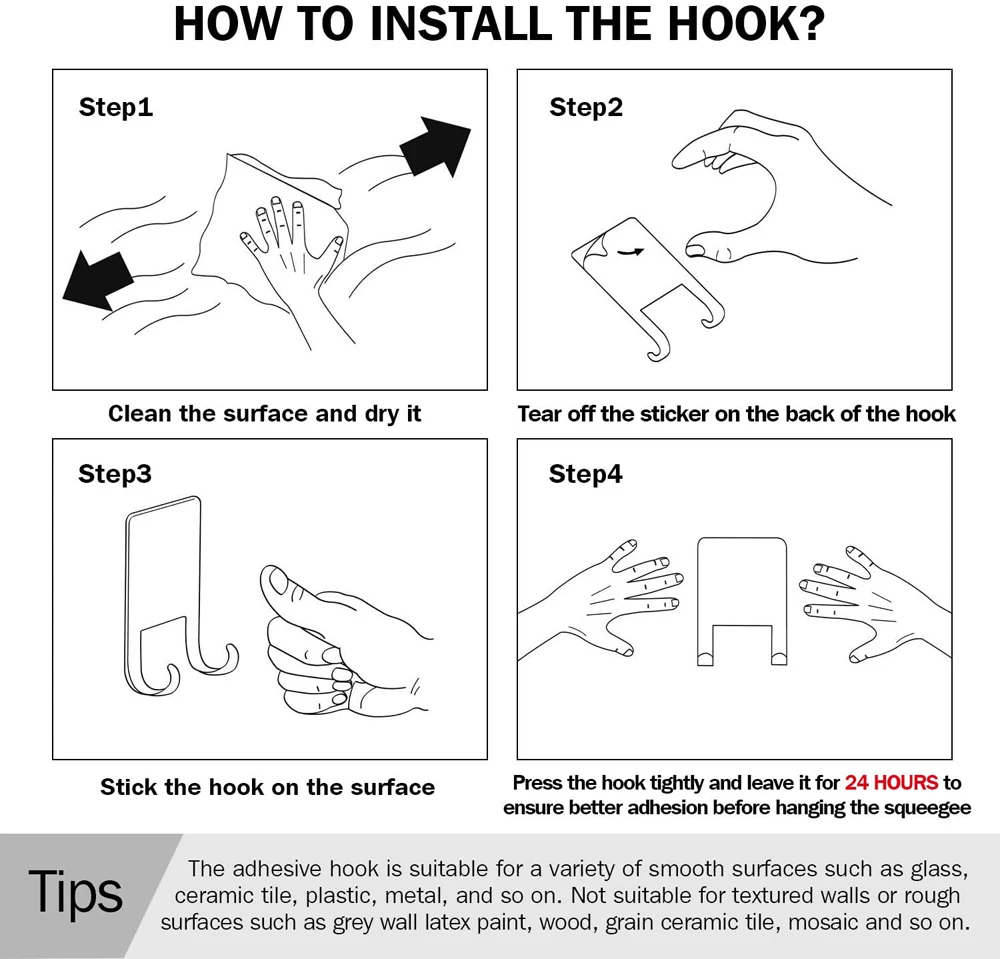 HOW TO INSTALL THE HOOK?

Step1

Clean the surface and dry it

Step2

Tear off the sticker on the back of the hook

Step3

Stick the hook on the surface

Step4

Press the hook tightly and leave it for 24 HOURS to ensure better adhesion before hanging the squeegee

Tips

The adhesive hook is suitable for a variety of smooth surfaces such as glass, ceramic tile, plastic, metal, and so on. Not suitable for textured walls or rough surfaces such as grey wall latex paint, wood, grain ceramic tile, mosaic and so on.