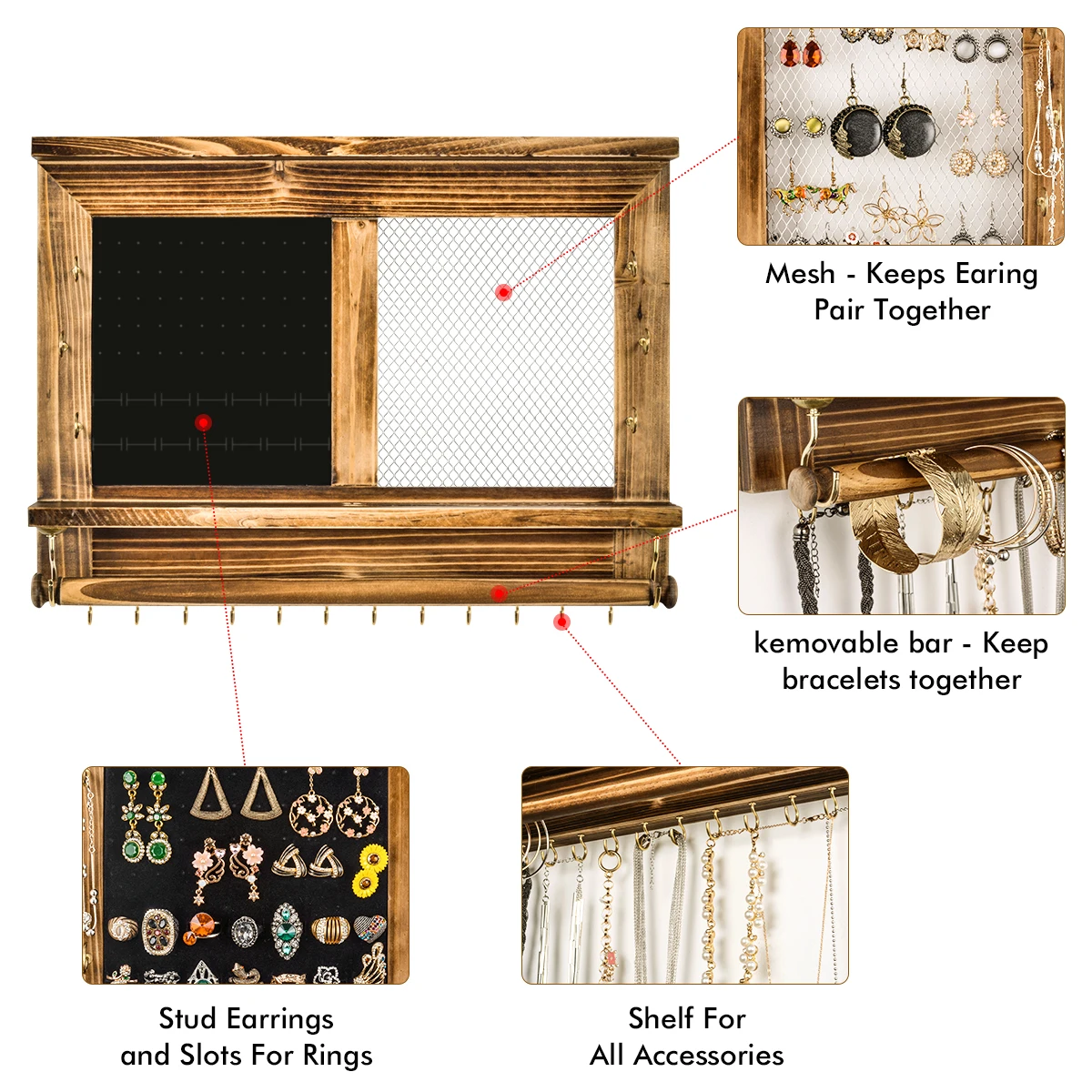 Mesh - Keeps Earing Pair Together

kemovable bar - Keep bracelets together

Stud Earrings and Slots For Rings

Shelf For All Accessories