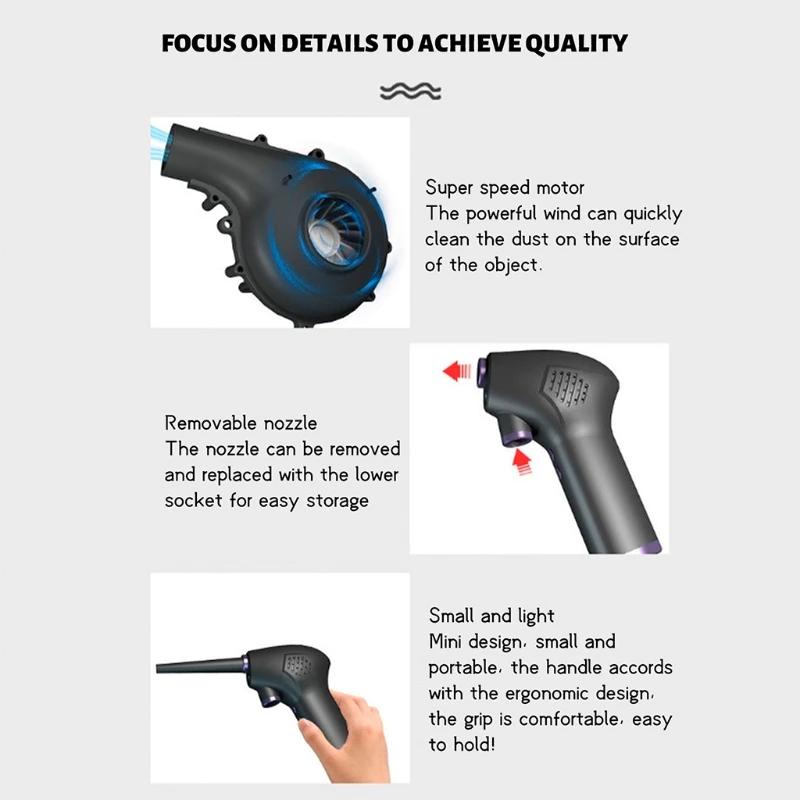 FOCUS ON DETAILS TO ACHIEVE QUALITY

Super speed motor
The powerful wind can quickly clean the dust on the surface of the object.

Removable nozzle
The nozzle can be removed and replaced with the lower socket for easy storage

Small and light
Mini design, small and portable, the handle accords with the ergonomic design, the grip is comfortable, easy to hold!