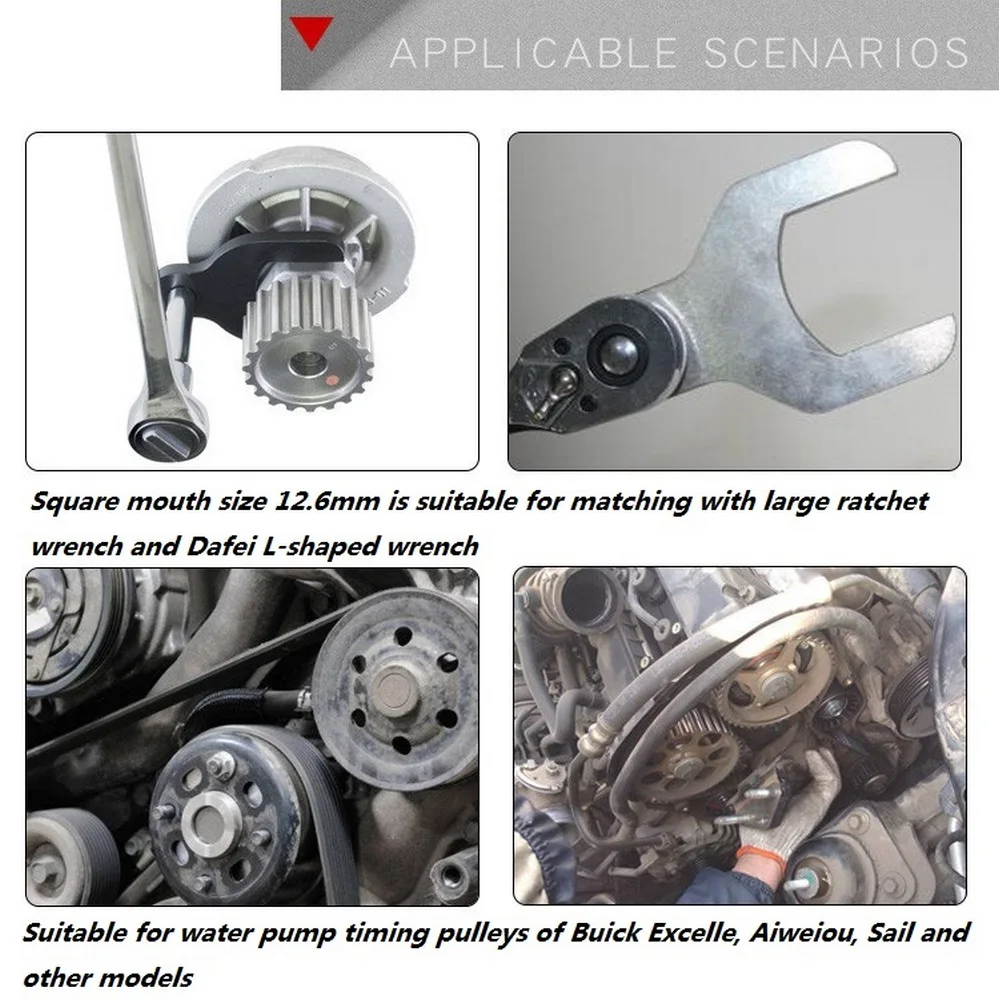 APPLICABLE SCENARIOS

Square mouth size 12.6mm is suitable for matching with large ratchet wrench and Dafei L-shaped wrench

Suitable for water pump timing pulleys of Buick Excelle, Aiweiou, Sail and other models