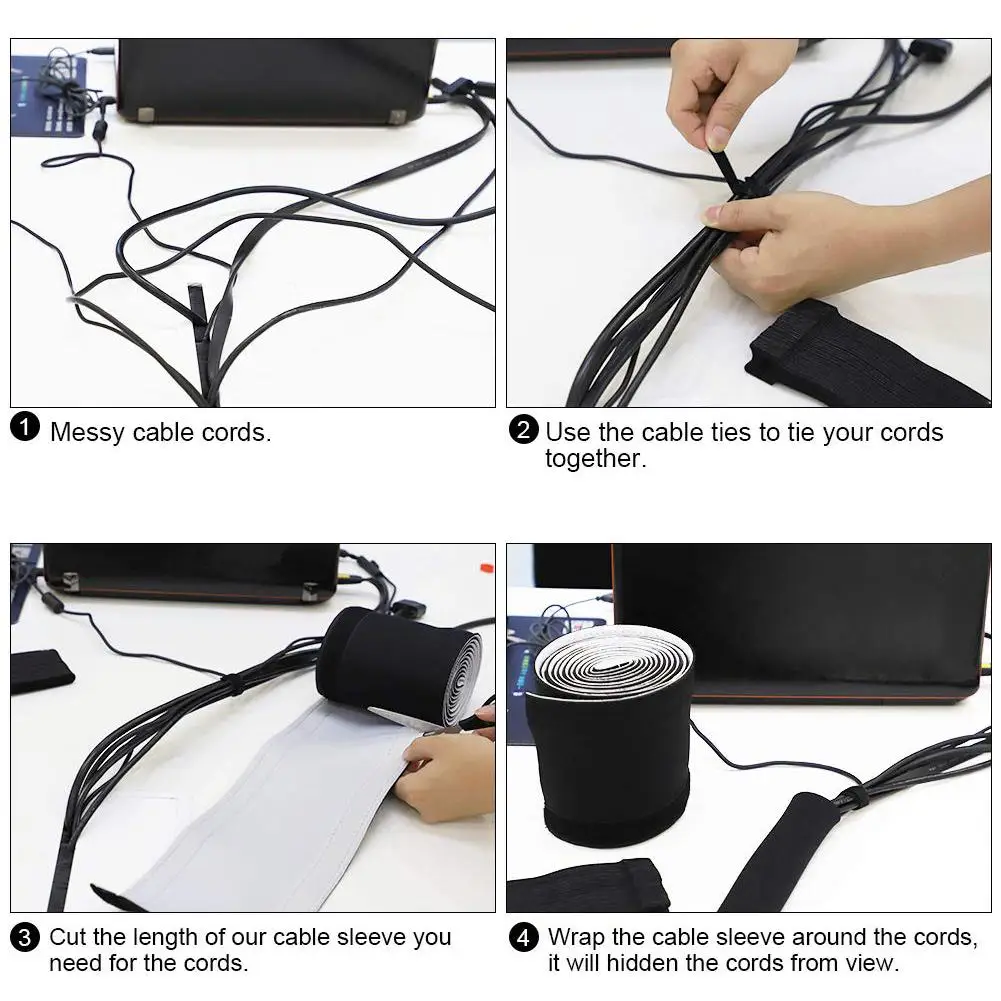 1 Messy cable cords.

2 Use the cable ties to tie your cords together.

3 Cut the length of our cable sleeve you need for the cords.

4 Wrap the cable sleeve around the cords, it will hidden the cords from view.