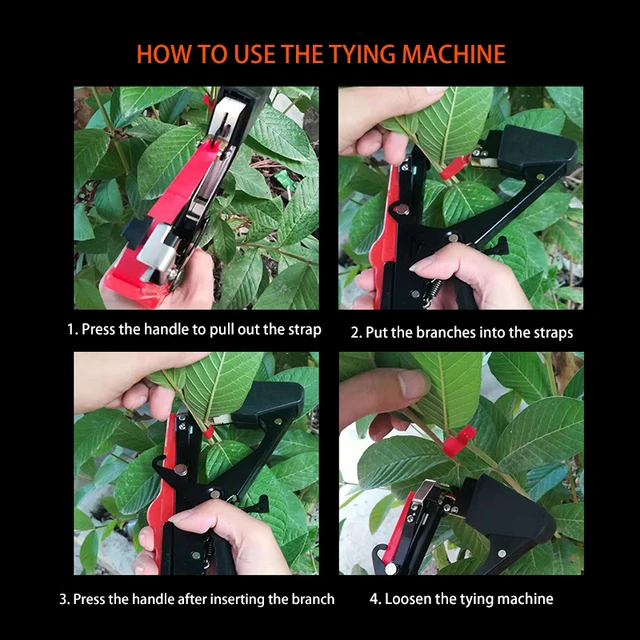 HOW TO USE THE TYING MACHINE

1. Press the handle to pull out the strap

2. Put the branches into the straps

3. Press the handle after inserting the branch

4. Loosen the tying machine