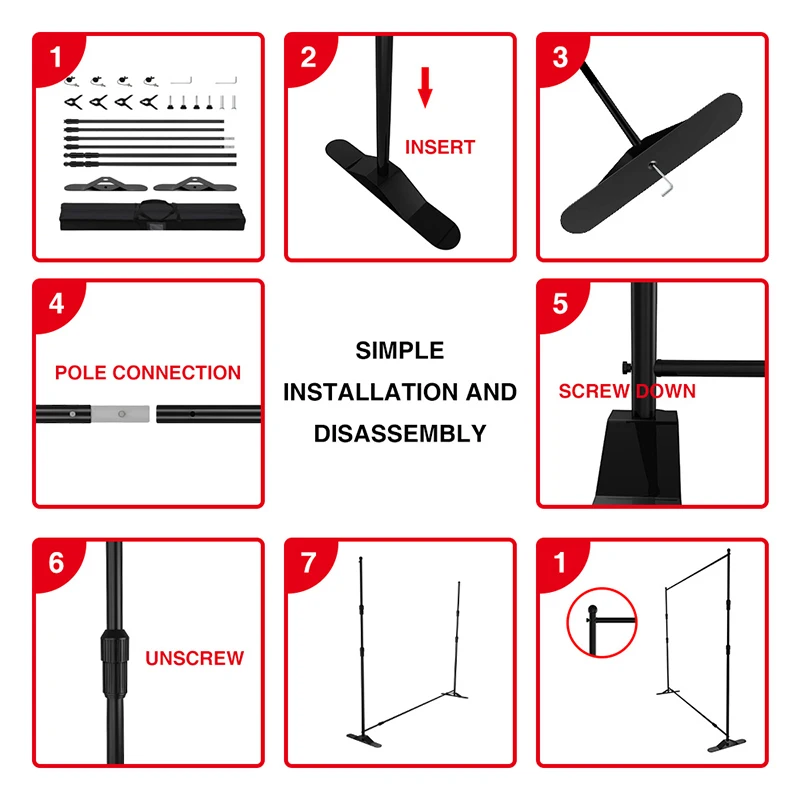 1

2

INSERT

3

4

POLE CONNECTION

SIMPLE INSTALLATION AND DISASSEMBLY

5

SCREW DOWN

6

UNSCREW

7

1