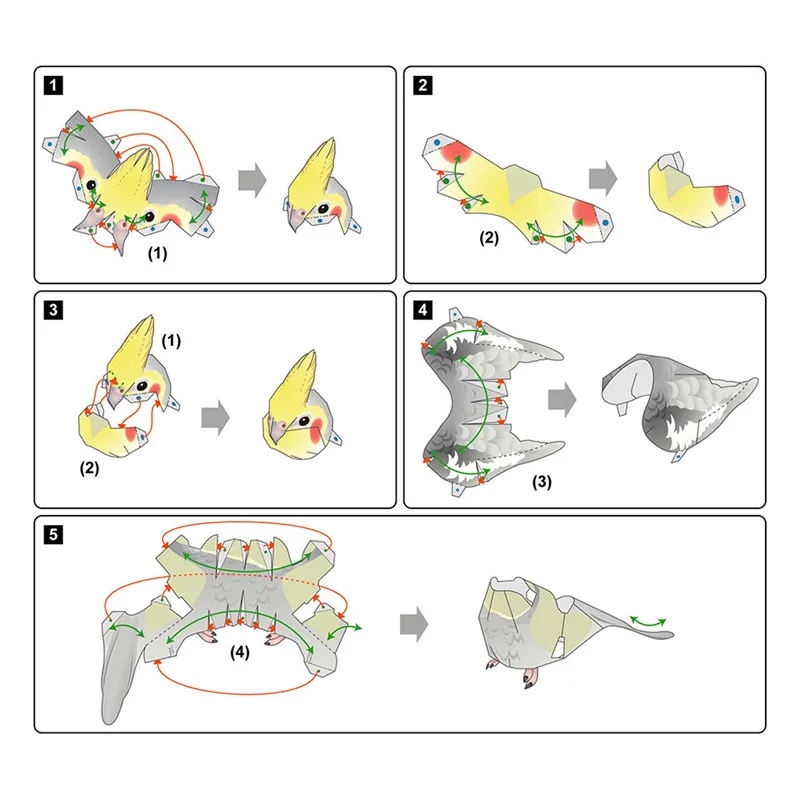 1

(1)

2

(2)

3

(1)

(2)

4

(3)

5

(4)