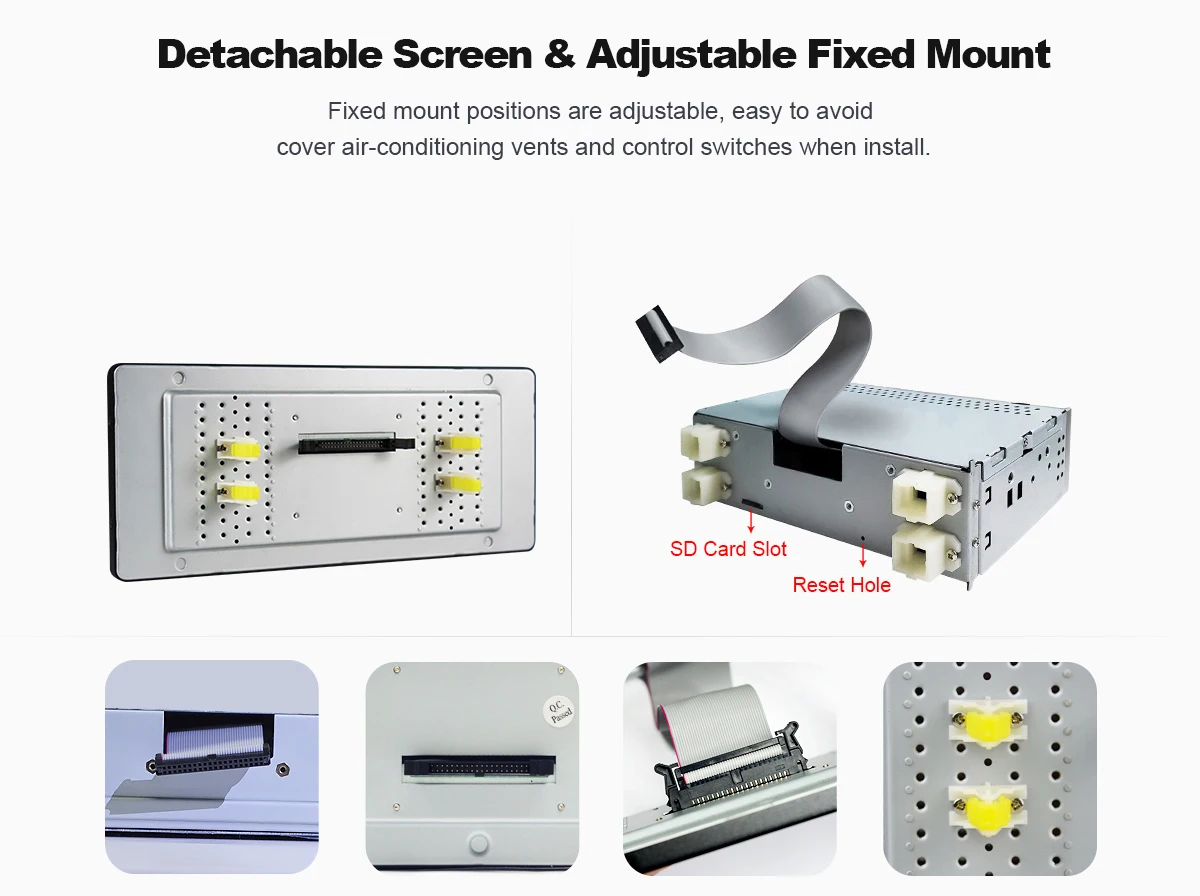 Detachable Screen & Adjustable Fixed Mount

Fixed mount positions are adjustable, easy to avoid cover air-conditioning vents and control switches when install.

SD Card Slot

Reset Hole

Q.C. Passed