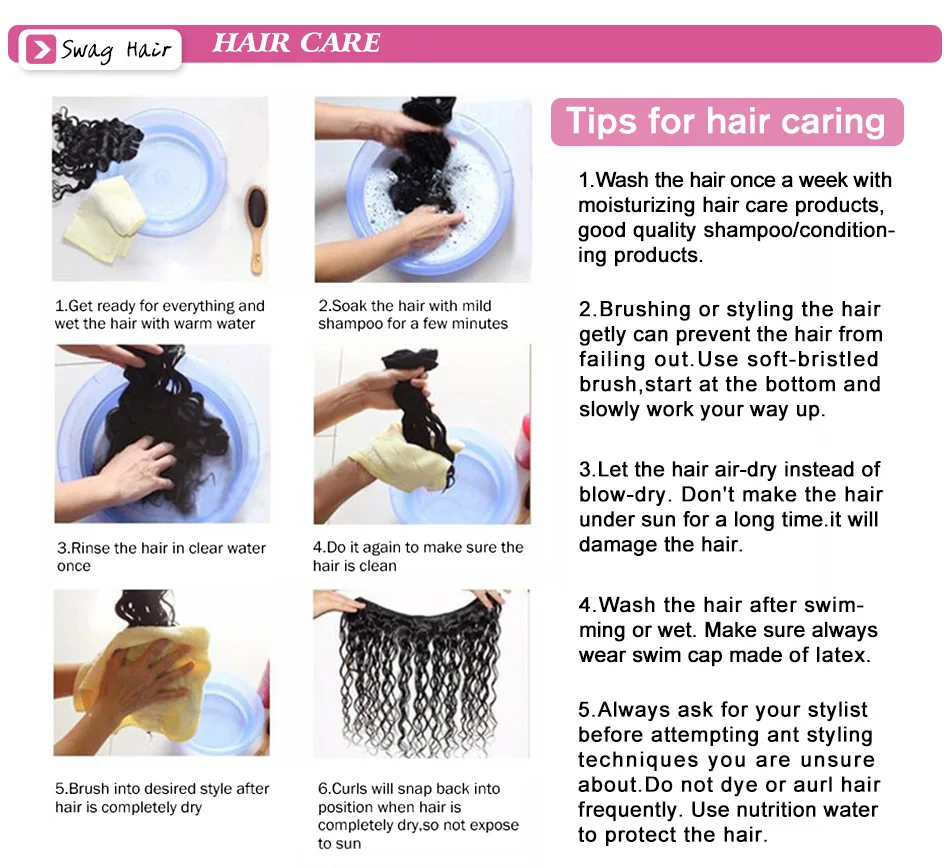 Swag Hair

HAIR CARE

1.Get ready for everything and wet the hair with warm water

2.Soak the hair with mild shampoo for a few minutes

3.Rinse the hair in clear water once

4.Do it again to make sure the hair is clean

5.Brush into desired style after hair is completely dry

6.Curls will snap back into position when hair is completely dry,so not expose to sun

Tips for hair caring

1.Wash the hair once a week with moisturizing hair care products, good quality shampoo/conditioning products.

2.Brushing or styling the hair getly can prevent the hair from failing out.Use soft-bristled brush,start at the bottom and slowly work your way up.

3.Let the hair air-dry instead of blow-dry. Don't make the hair under sun for a long time.it will damage the hair.

4.Wash the hair after swimming or wet. Make sure always wear swim cap made of latex.

5.Always ask for your stylist before attempting ant styling techniques you are unsure about.Do not dye or aurl hair frequently. Use nutrition water to protect the hair.