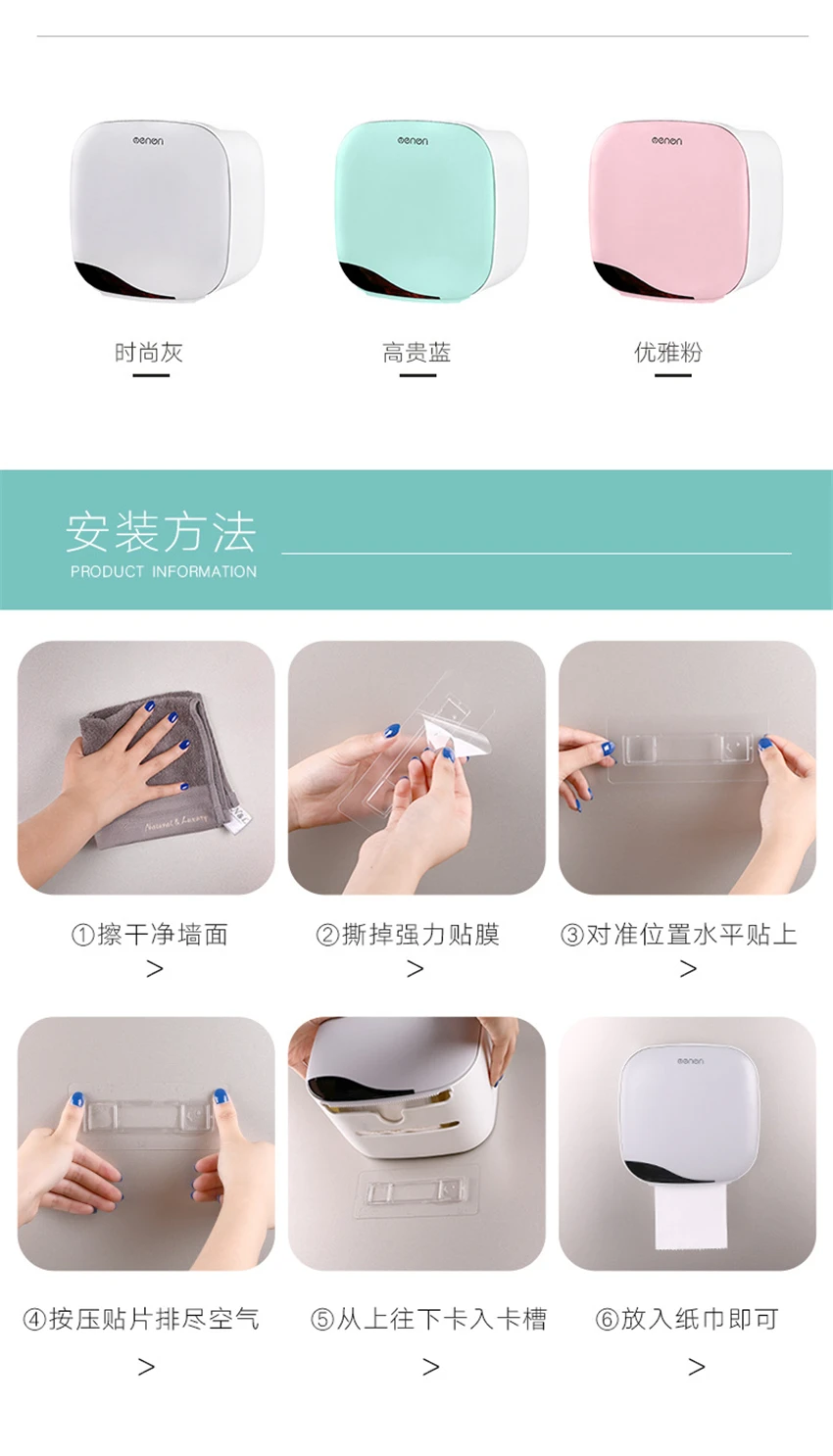 oenon

oenon

oenon

时尚灰

高贵蓝

优雅粉

安装方法
PRODUCT INFORMATION

Natural & Luxury

①擦干净墙面
>

②撕掉强力贴膜
>

③对准位置水平贴上
>

④按压贴片排尽空气
>

⑤从上往下卡入卡槽
>

oenon

⑥放入纸巾即可
>