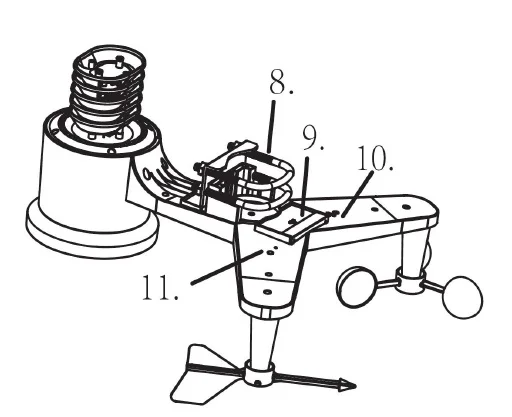 8.
9.
10.
11.