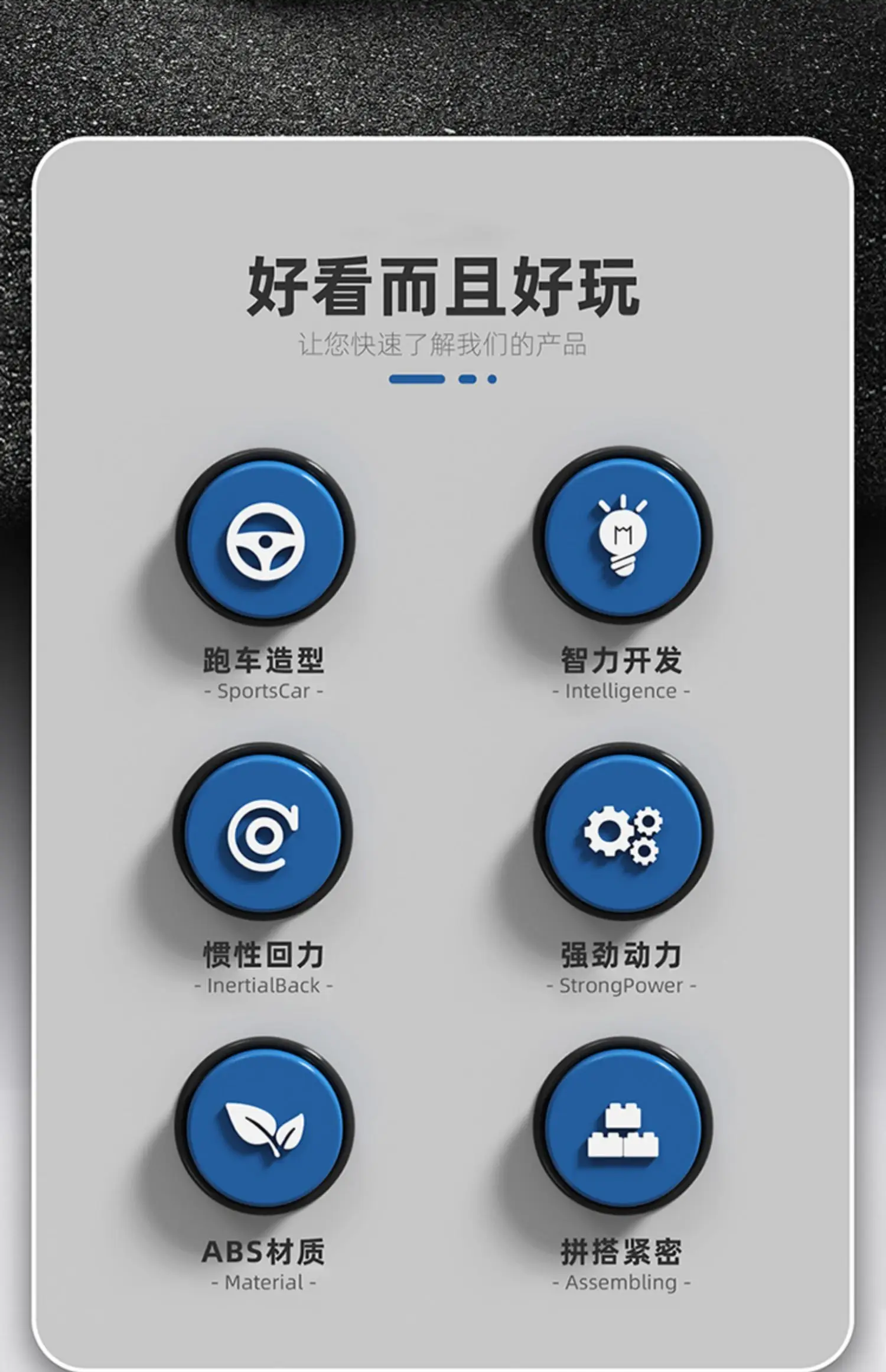 好看而且好玩

让您快速了解我们的产品

跑车造型
- SportsCar -

智力开发
- Intelligence -

惯性回力
- InertialBack -

强劲动力
- StrongPower -

ABS材质
- Material -

拼搭紧密
- Assembling -