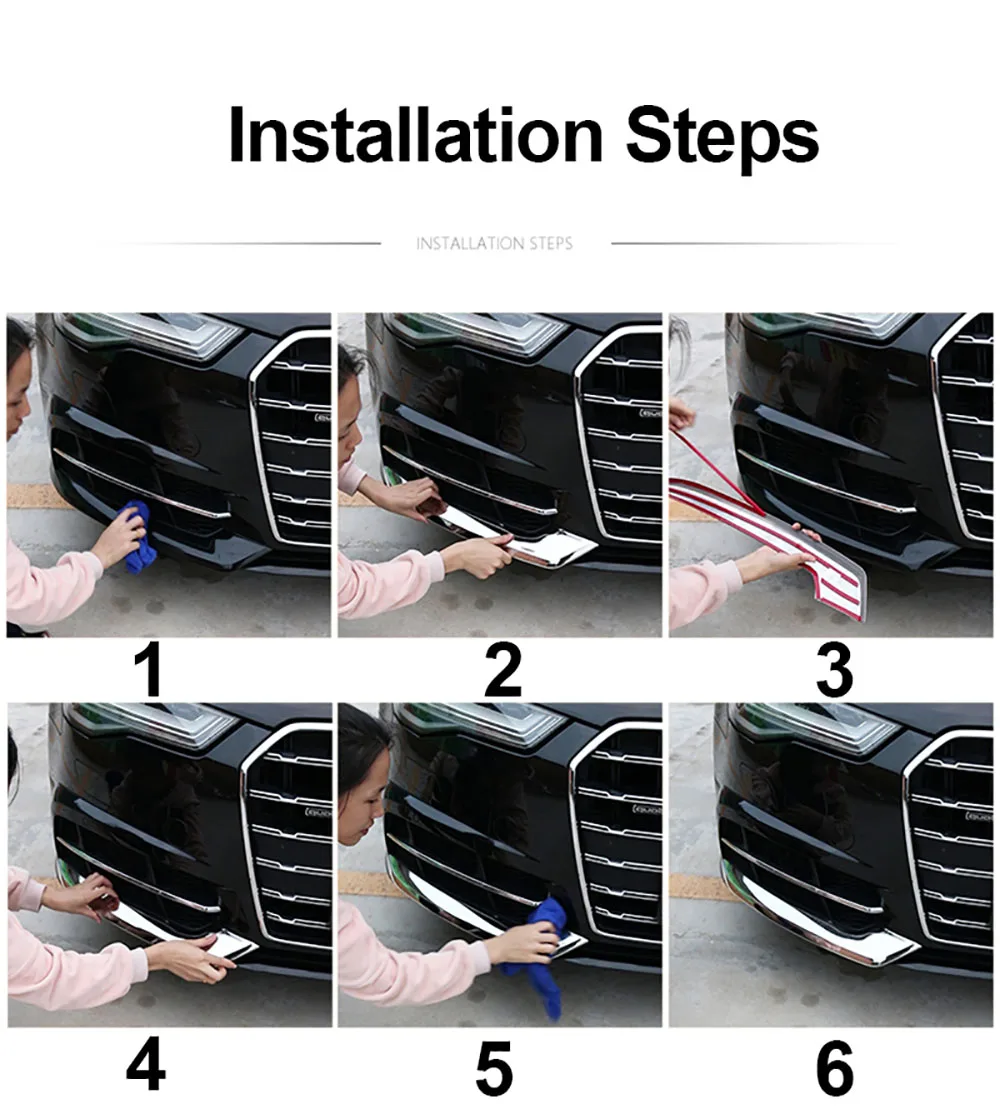 Installation Steps

INSTALLATION STEPS

1

2

3

4

5

6