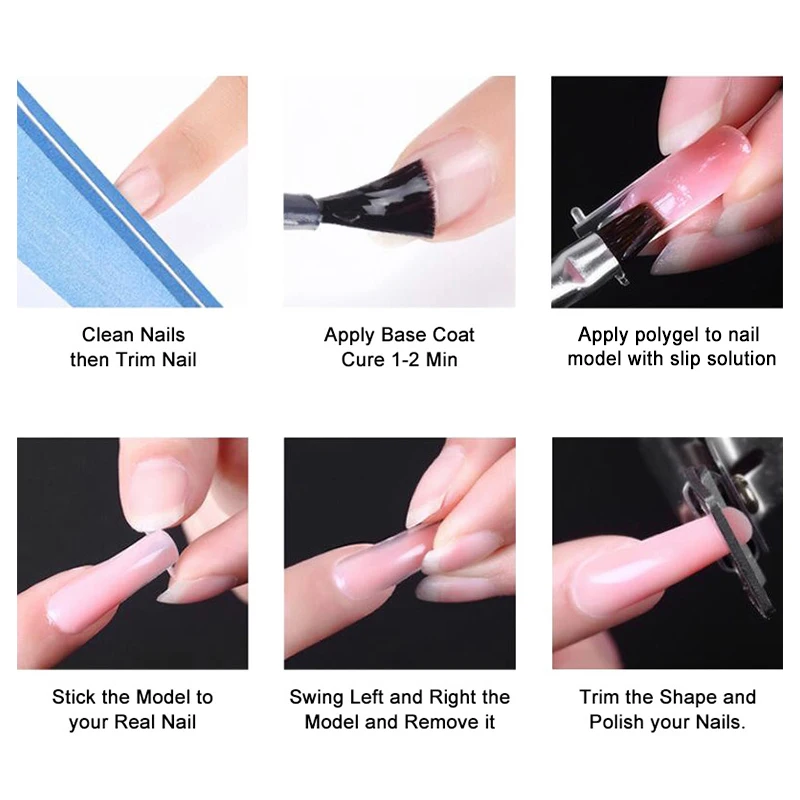 Clean Nails
then Trim Nail

Apply Base Coat
Cure 1-2 Min

Apply polygel to nail
model with slip solution

Stick the Model to
your Real Nail

Swing Left and Right the
Model and Remove it

Trim the Shape and
Polish your Nails.