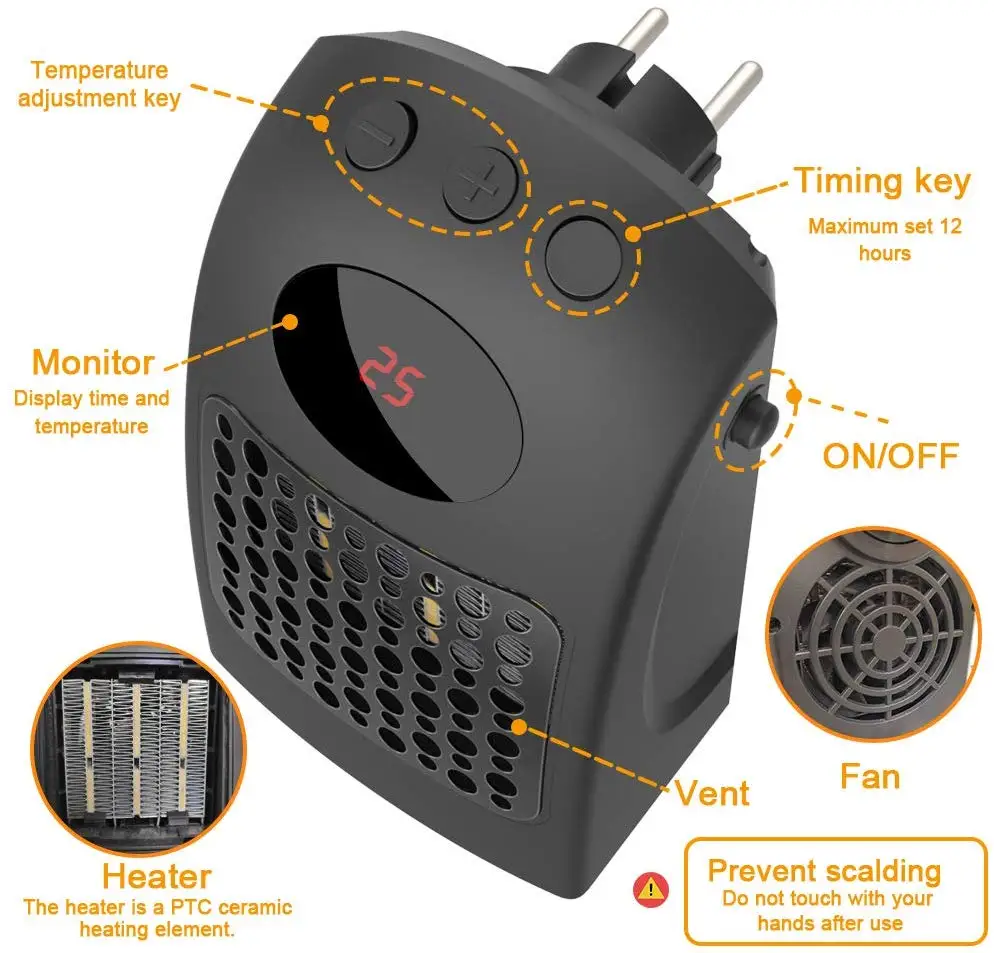 Temperature adjustment key

Timing key
Maximum set 12 hours

Monitor
Display time and temperature

25

ON/OFF

Fan

Vent

Heater
The heater is a PTC ceramic heating element.

Prevent scalding
Do not touch with your hands after use