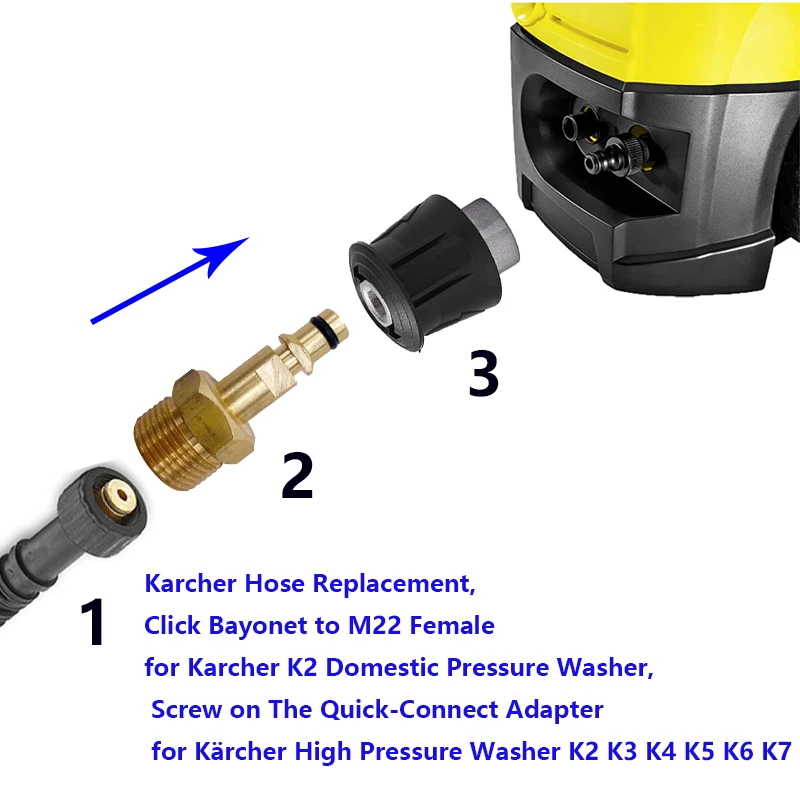 3

2

1

Karcher Hose Replacement,
Click Bayonet to M22 Female
for Karcher K2 Domestic Pressure Washer,
Screw on The Quick-Connect Adapter
for Kärcher High Pressure Washer K2 K3 K4 K5 K6 K7