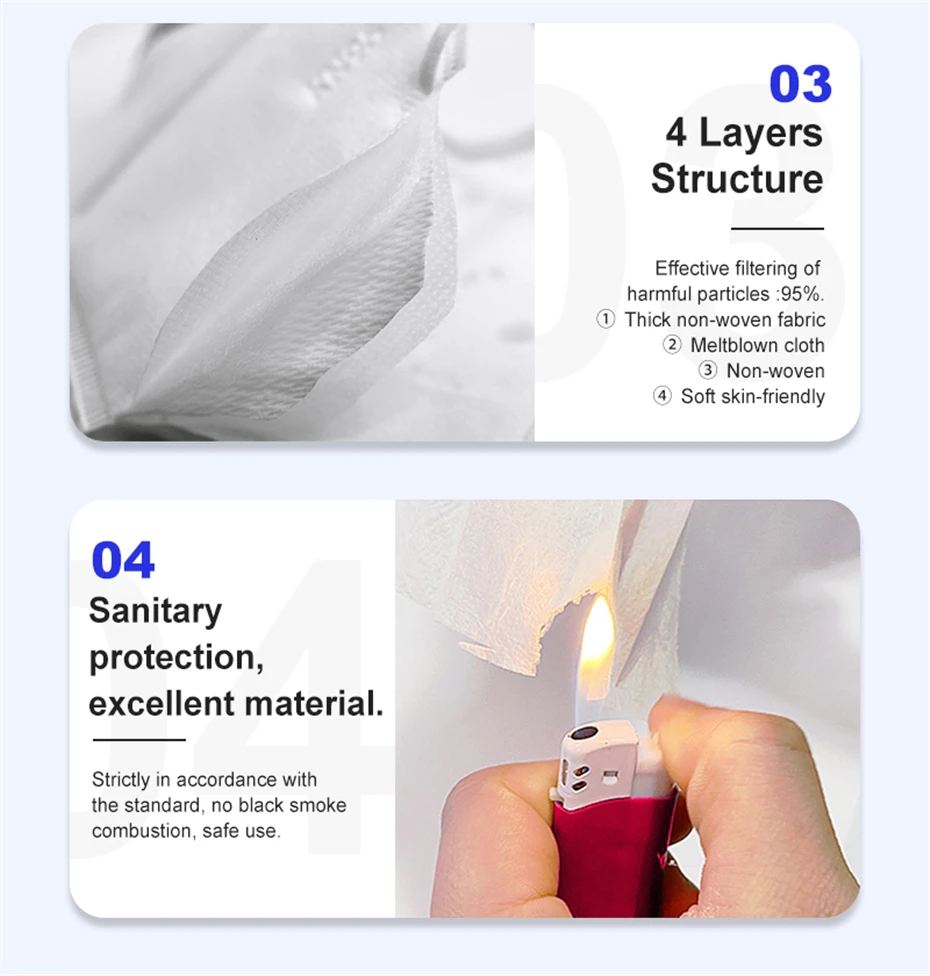 03
4 Layers Structure

Effective filtering of harmful particles :95%.
① Thick non-woven fabric
② Meltblown cloth
③ Non-woven
④ Soft skin-friendly

04
Sanitary protection, excellent material.

Strictly in accordance with the standard, no black smoke combustion, safe use.