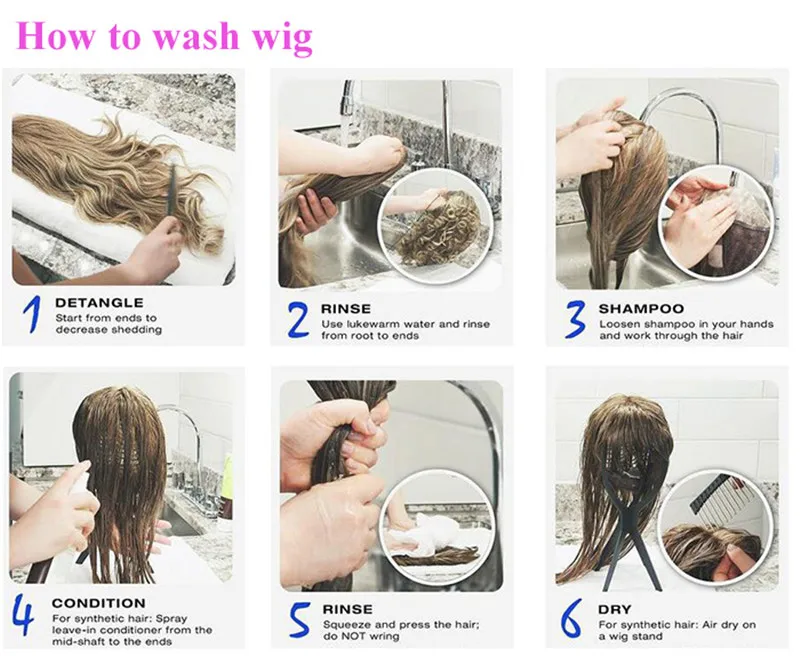 How to wash wig

1 DETANGLE
Start from ends to decrease shedding

2 RINSE
Use lukewarm water and rinse from root to ends

3 SHAMPOO
Loosen shampoo in your hands and work through the hair

4 CONDITION
For synthetic hair: Spray leave-in conditioner from the mid-shaft to the ends

5 RINSE
Squeeze and press the hair; do NOT wring

6 DRY
For synthetic hair: Air dry on a wig stand