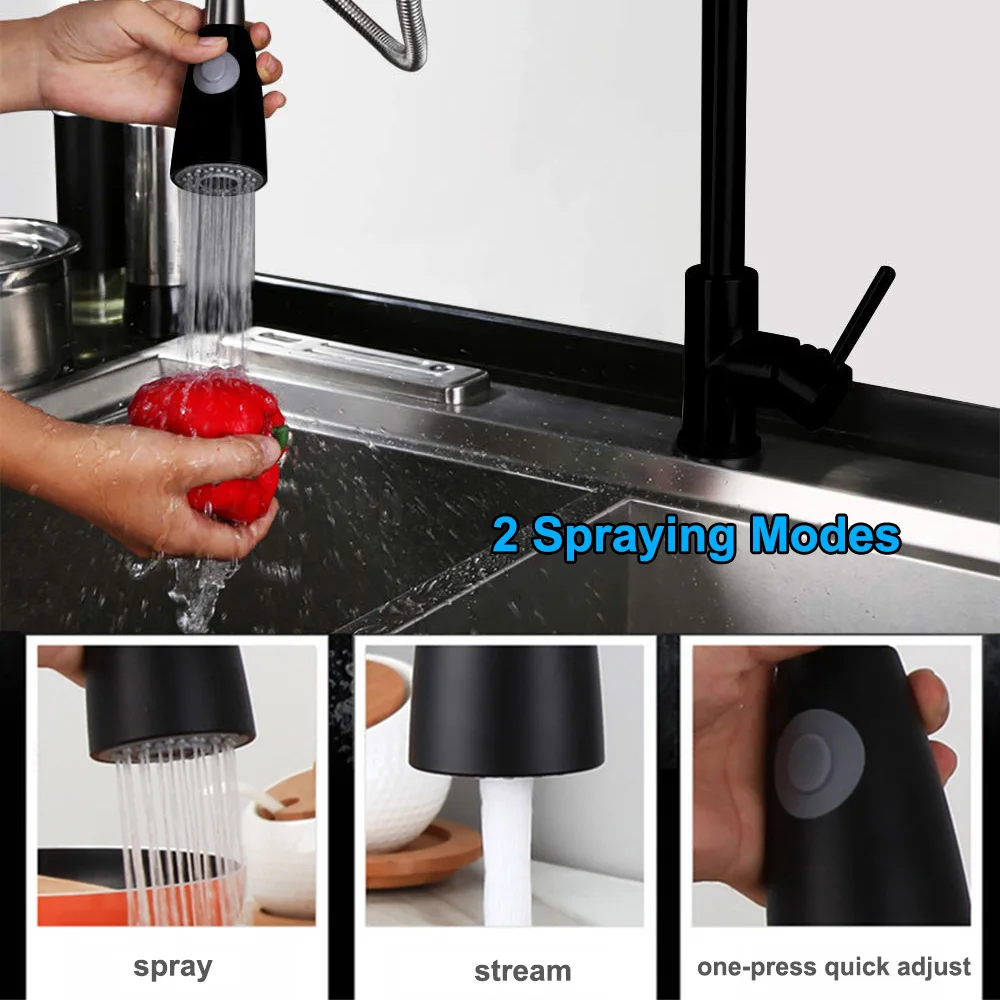 2 Spraying Modes

spray

stream

one-press quick adjust