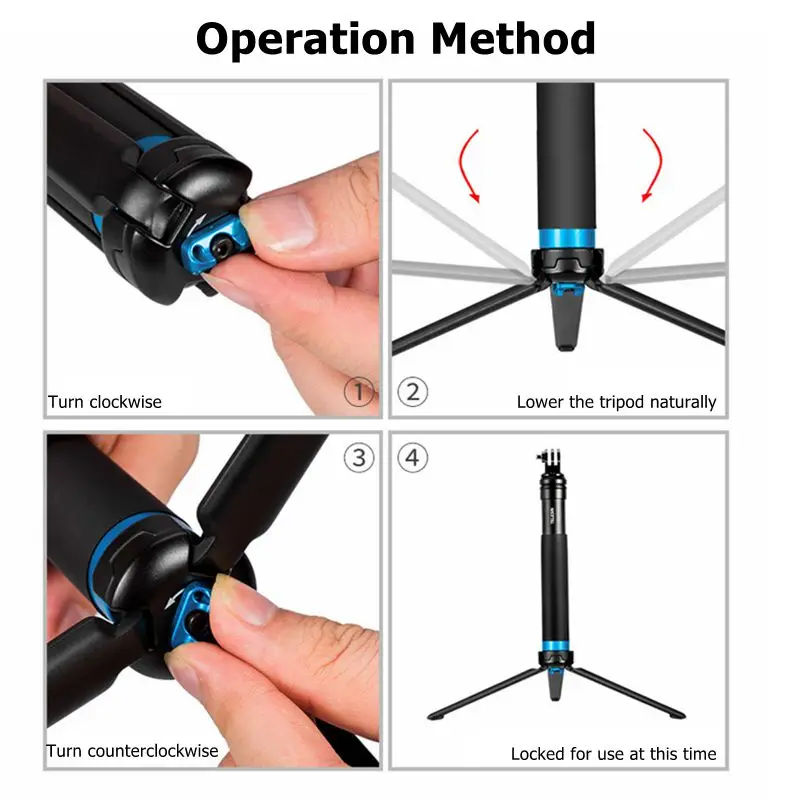 Operation Method

Turn clockwise ①

② Lower the tripod naturally

③

Turn counterclockwise

④

Locked for use at this time