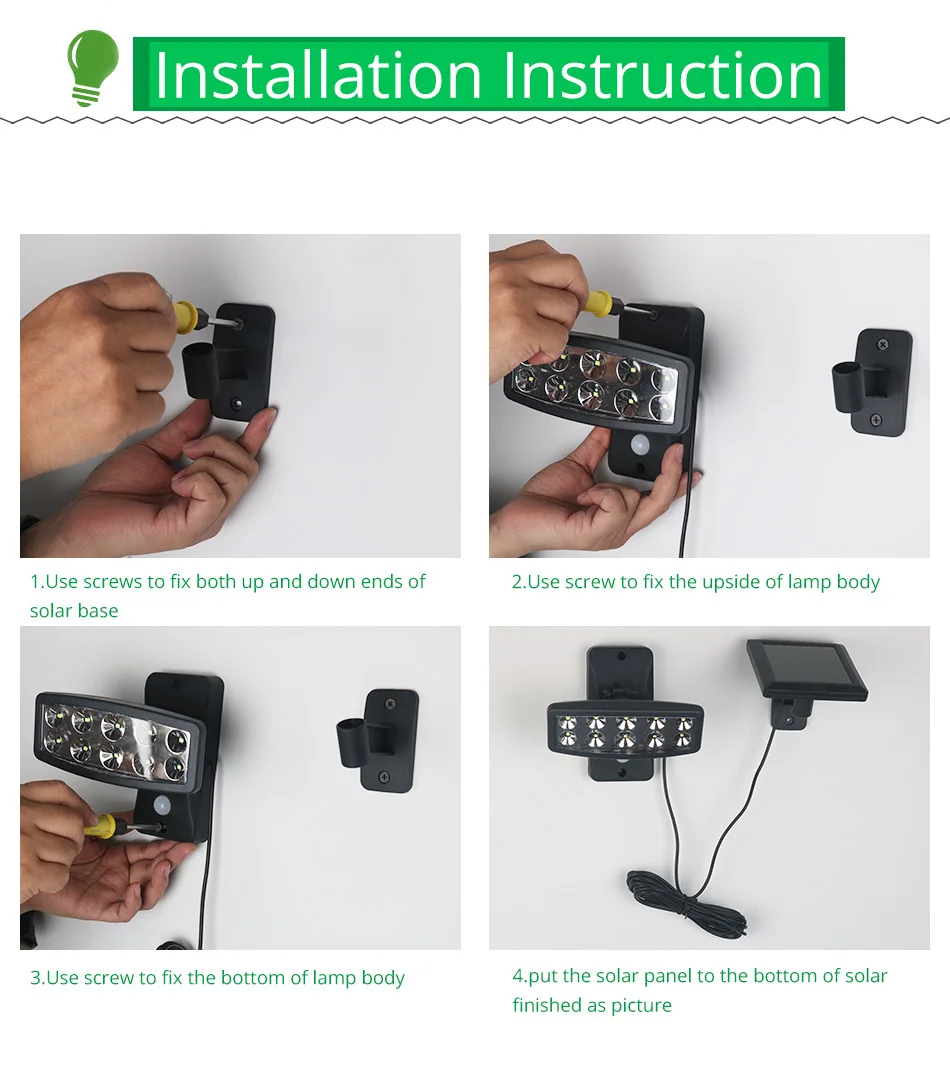 Installation Instruction

1.Use screws to fix both up and down ends of solar base

2.Use screw to fix the upside of lamp body

3.Use screw to fix the bottom of lamp body

4.put the solar panel to the bottom of solar finished as picture